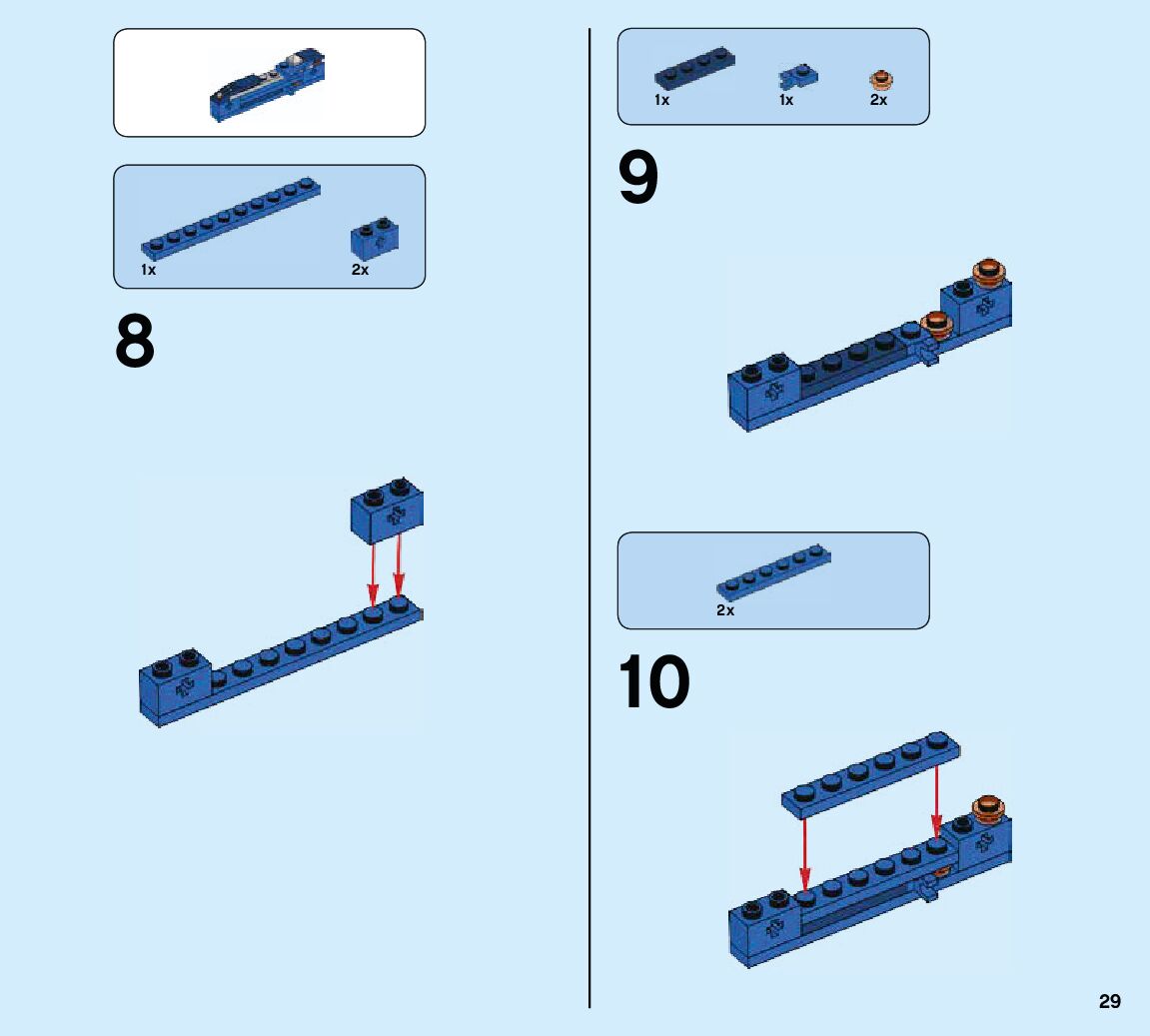 1x

2x

8

1x

1x

2x

9

2x

10

29