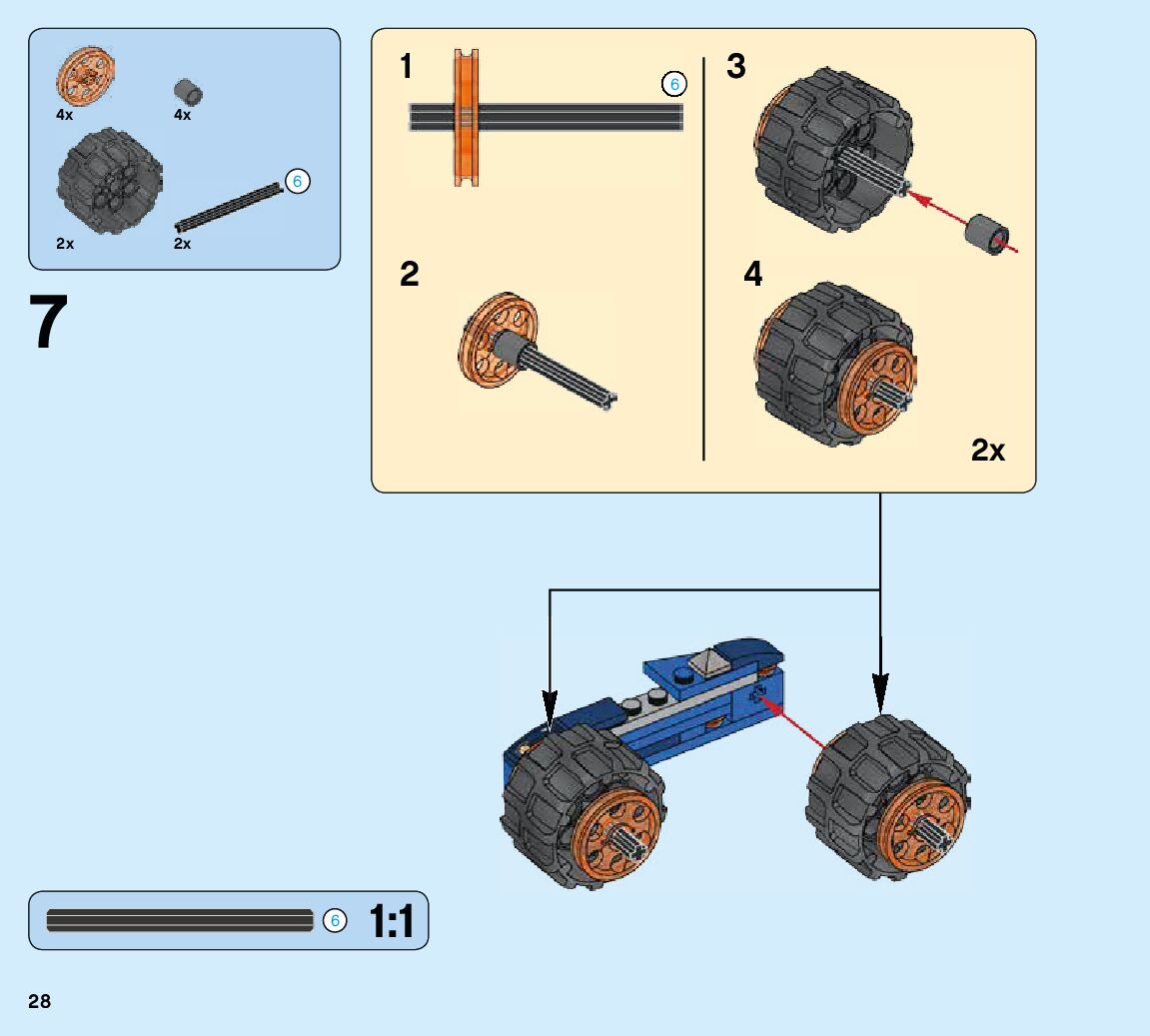 4x
4x
6
2x
2x

7

1
6
2
3
4
2x

6 1:1

28