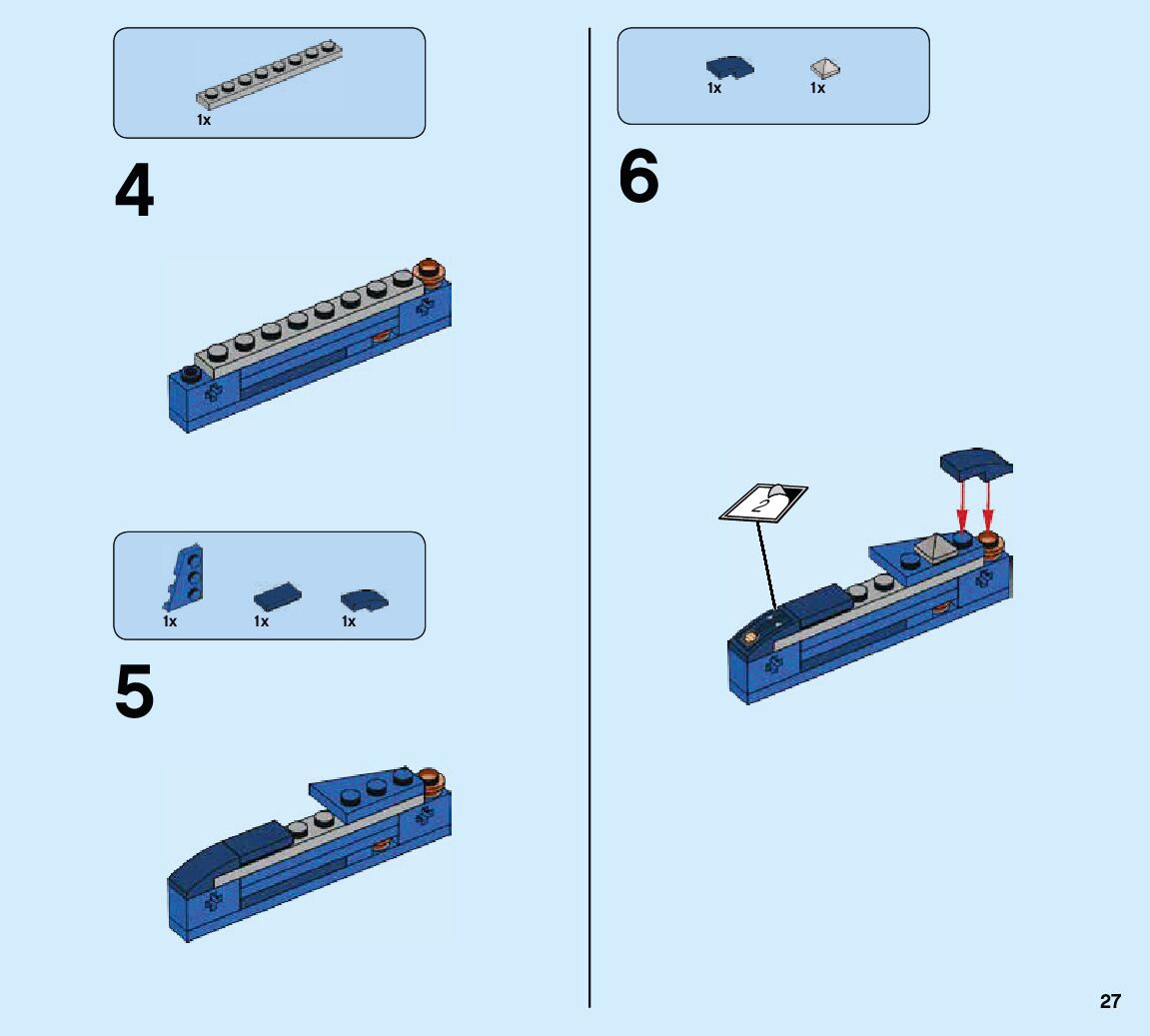 1x

4

1x 1x 1x

5

1x 1x

6

2

27