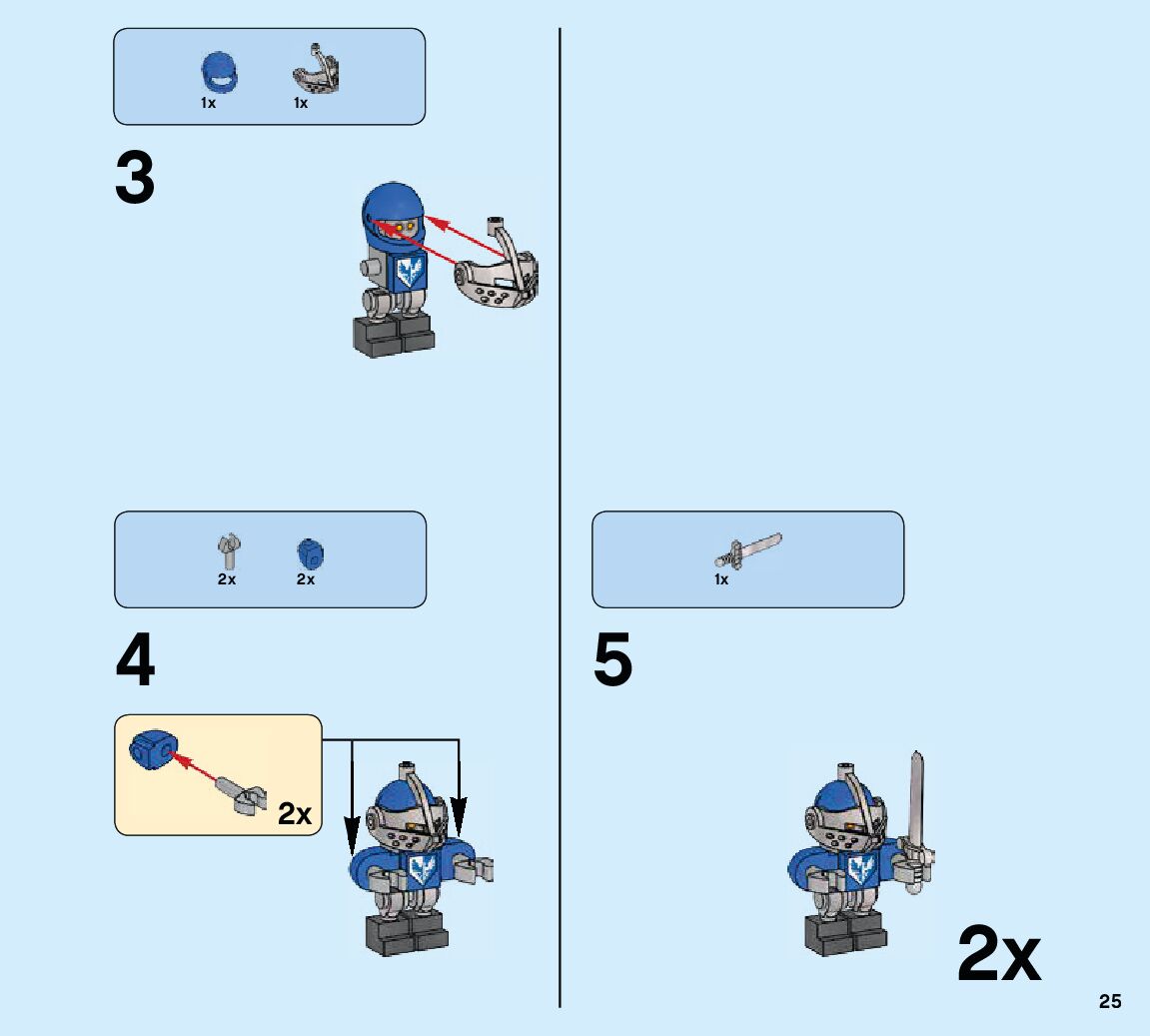 1x 1x

3

2x 2x

4

2x

1x

5

2x

25