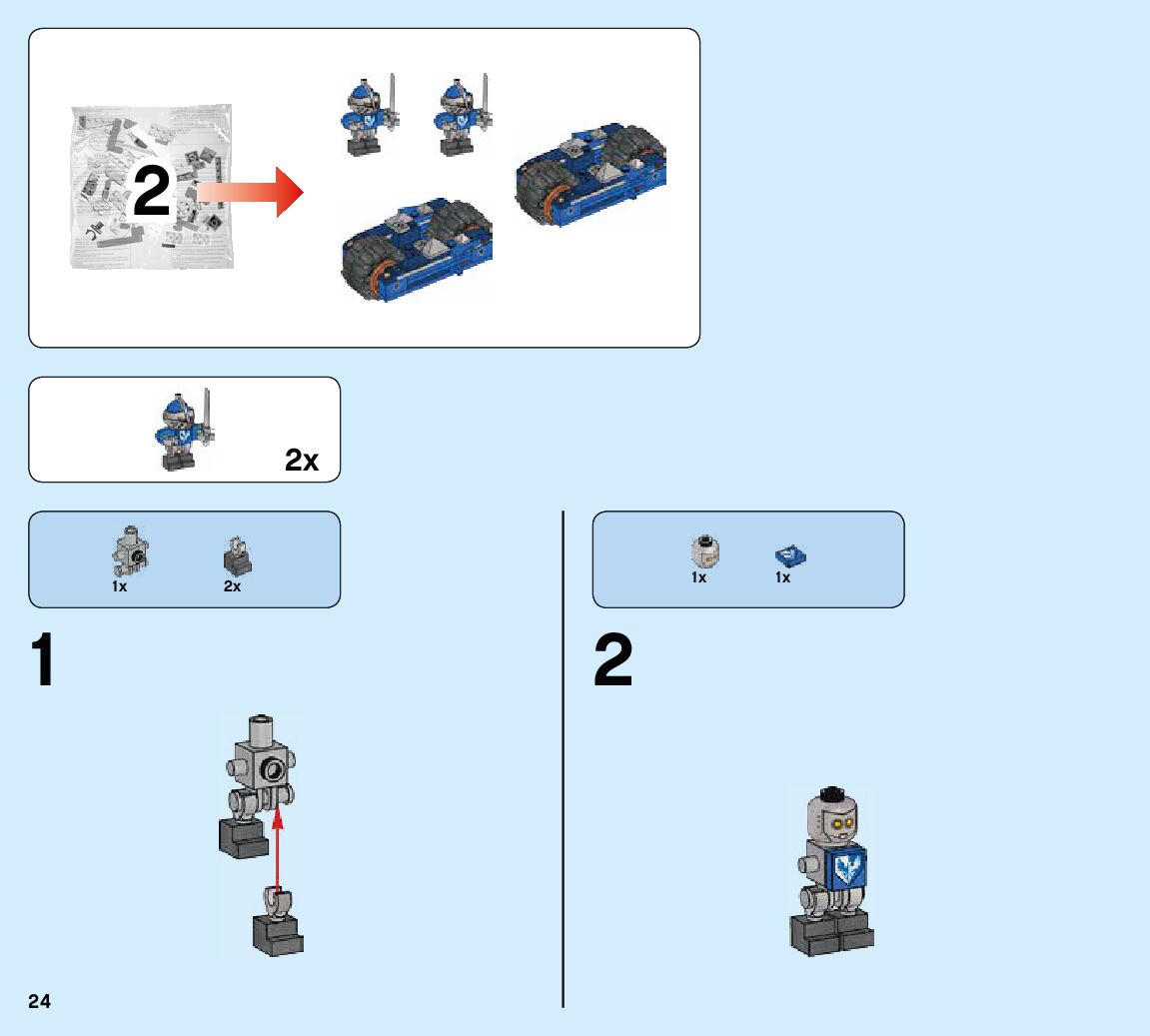 2

2x

1x
2x

1

1x
1x

2

24