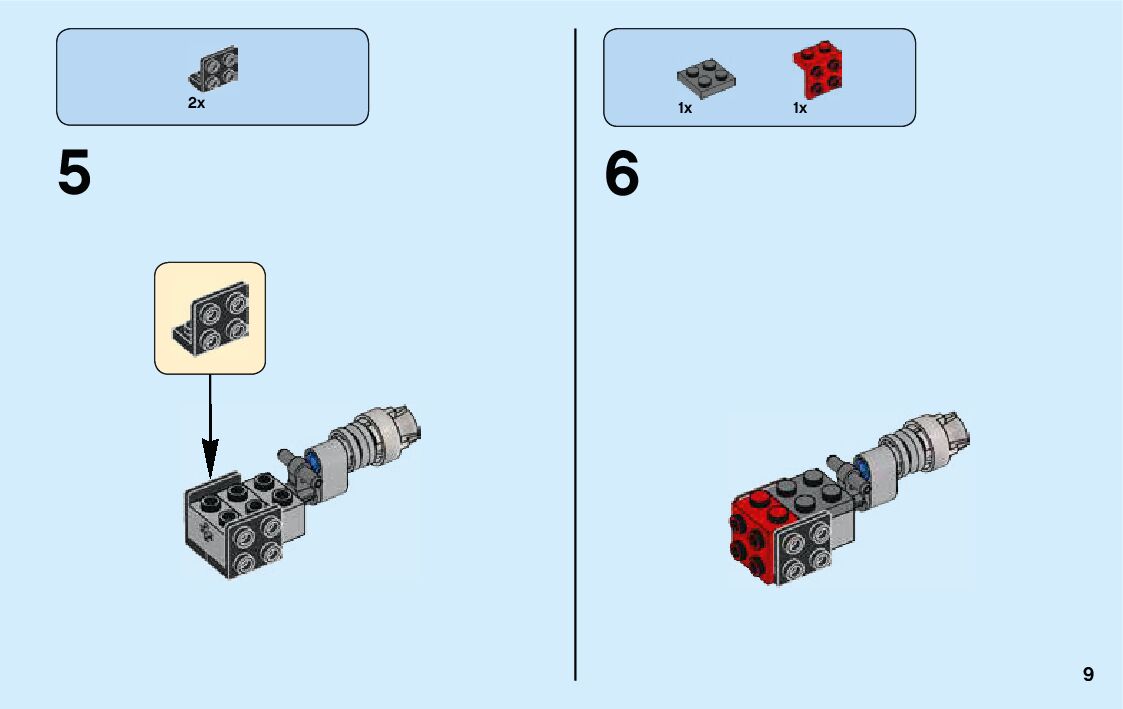 2x

5

1x 1x

6

9