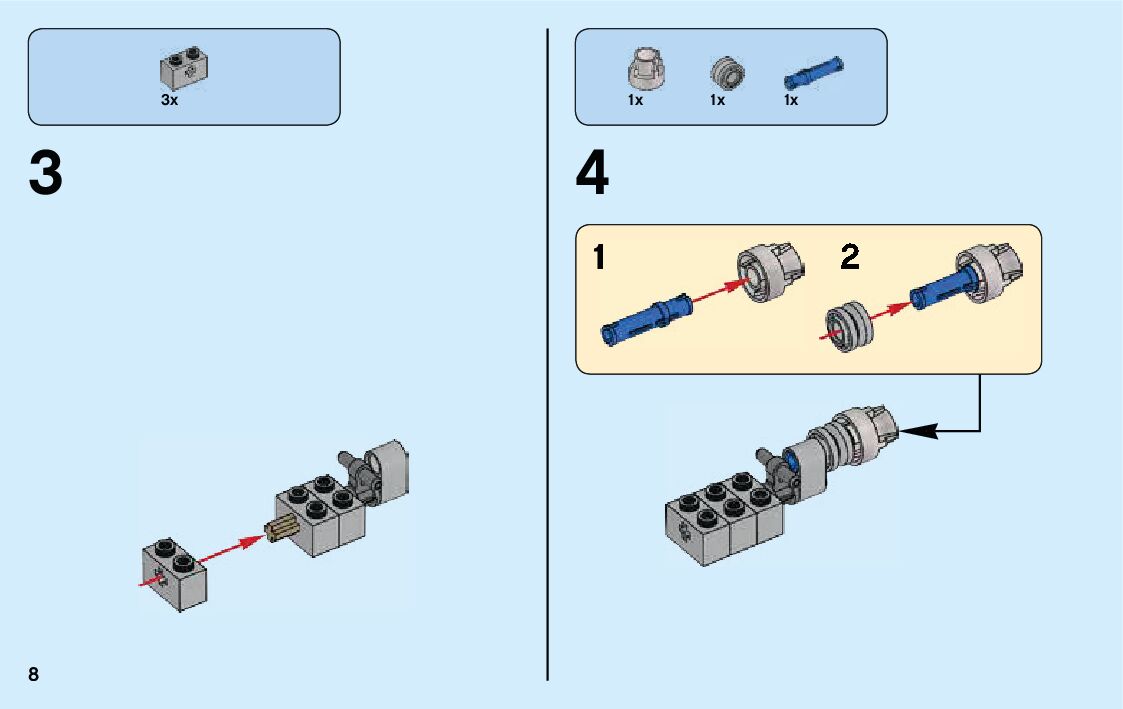 3x

3

8

1x 1x 1x

4

1

2