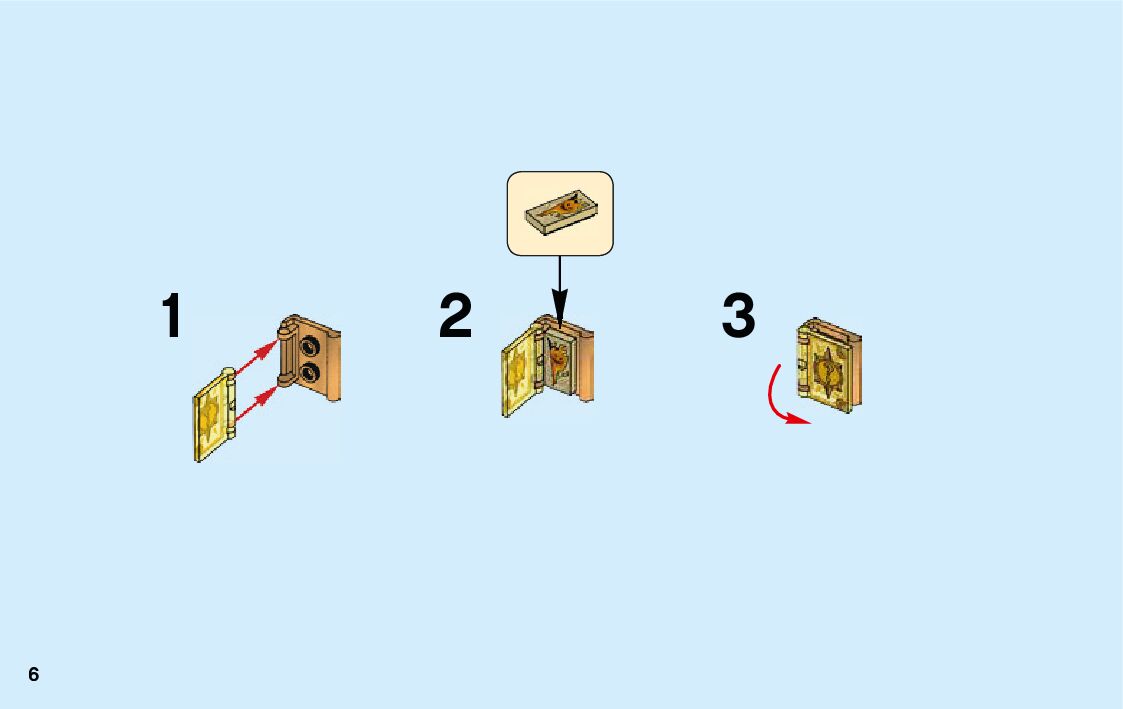 1

2

3

6