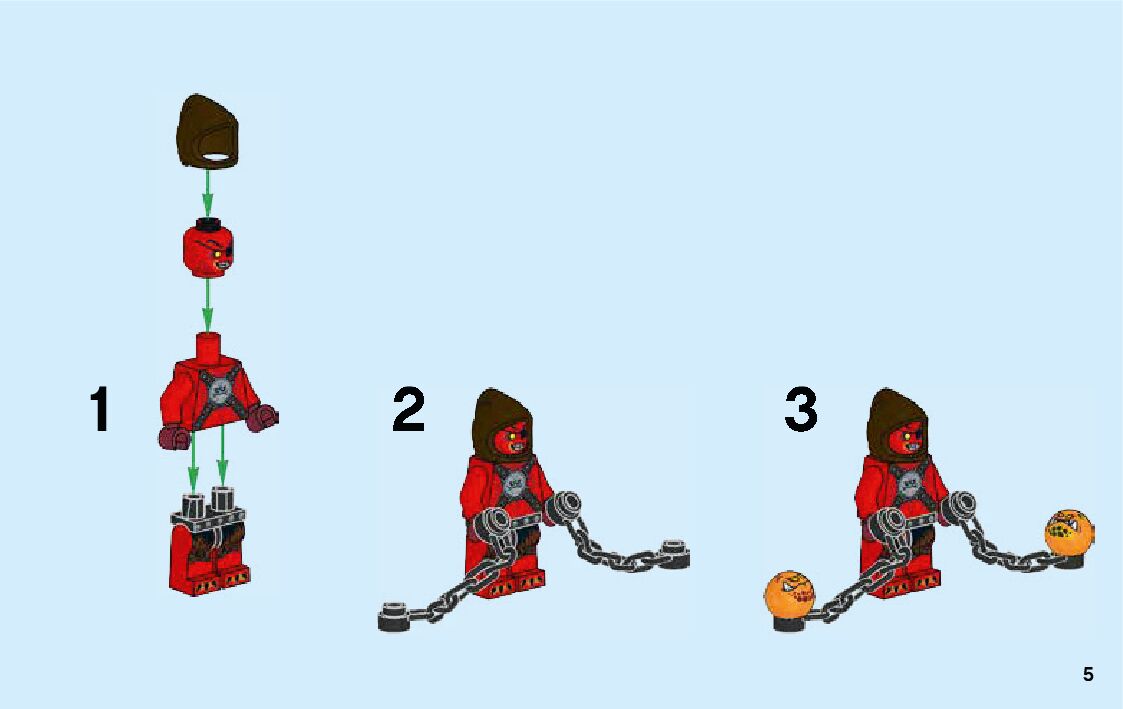 1

2

3

5