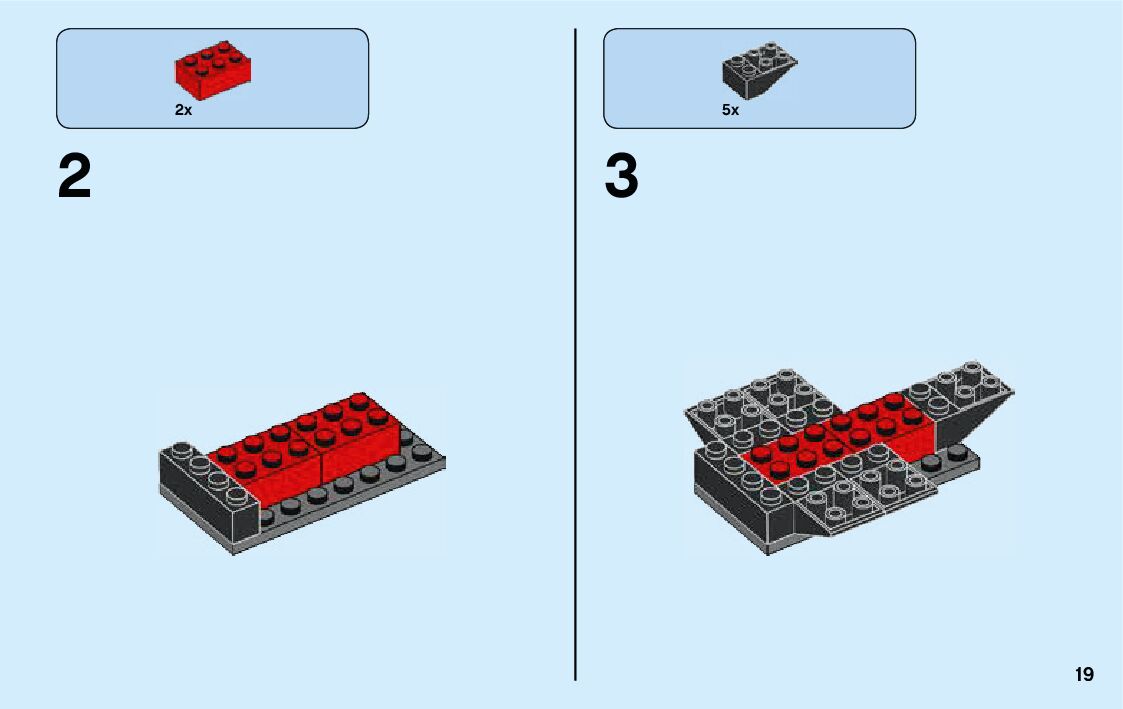 2x

2

5x

3

19