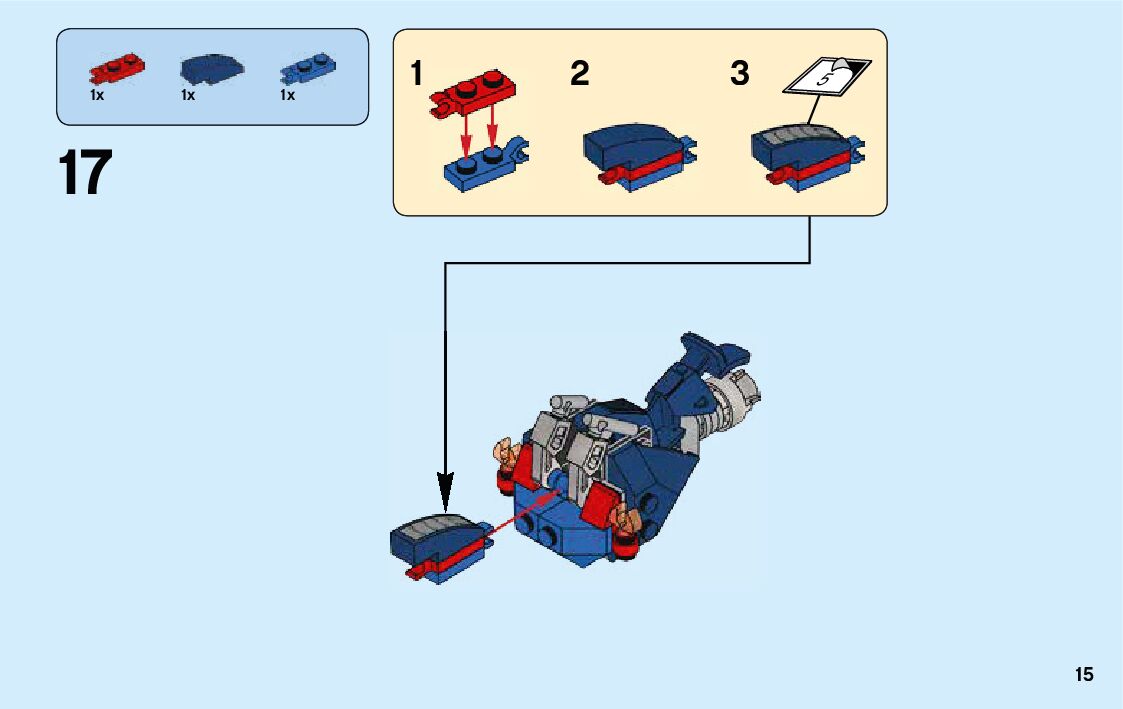 1x 1x 1x

17

1 2 3

5

15