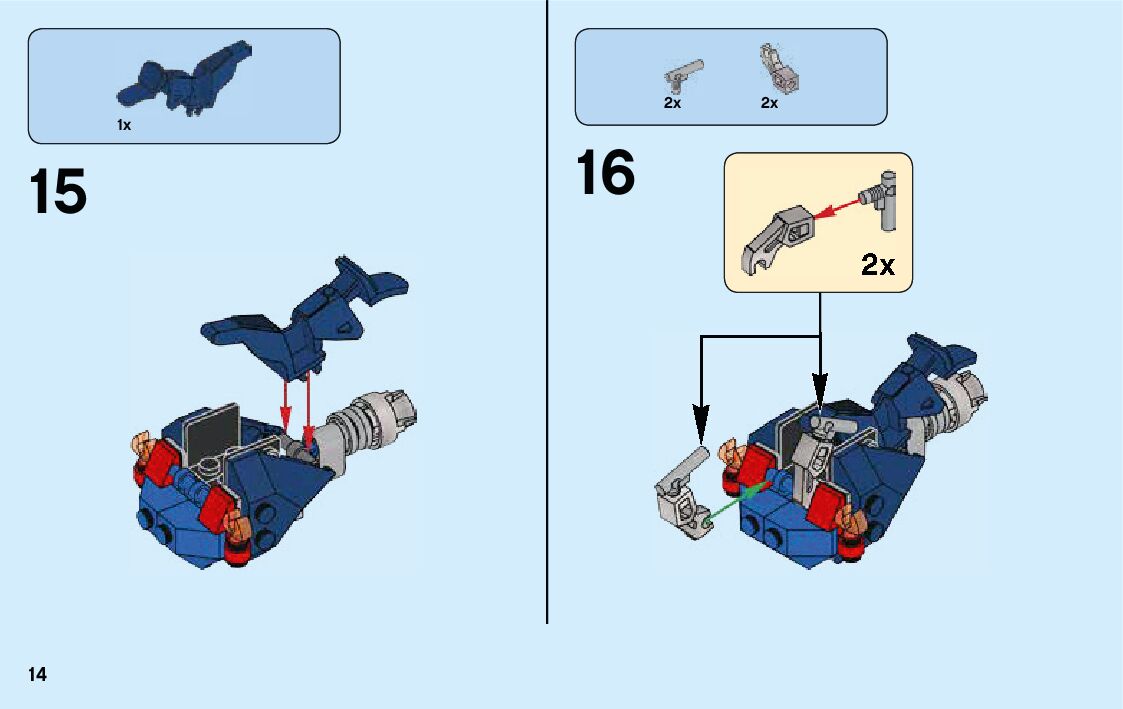 1x

15

2x 2x

16

2x

14