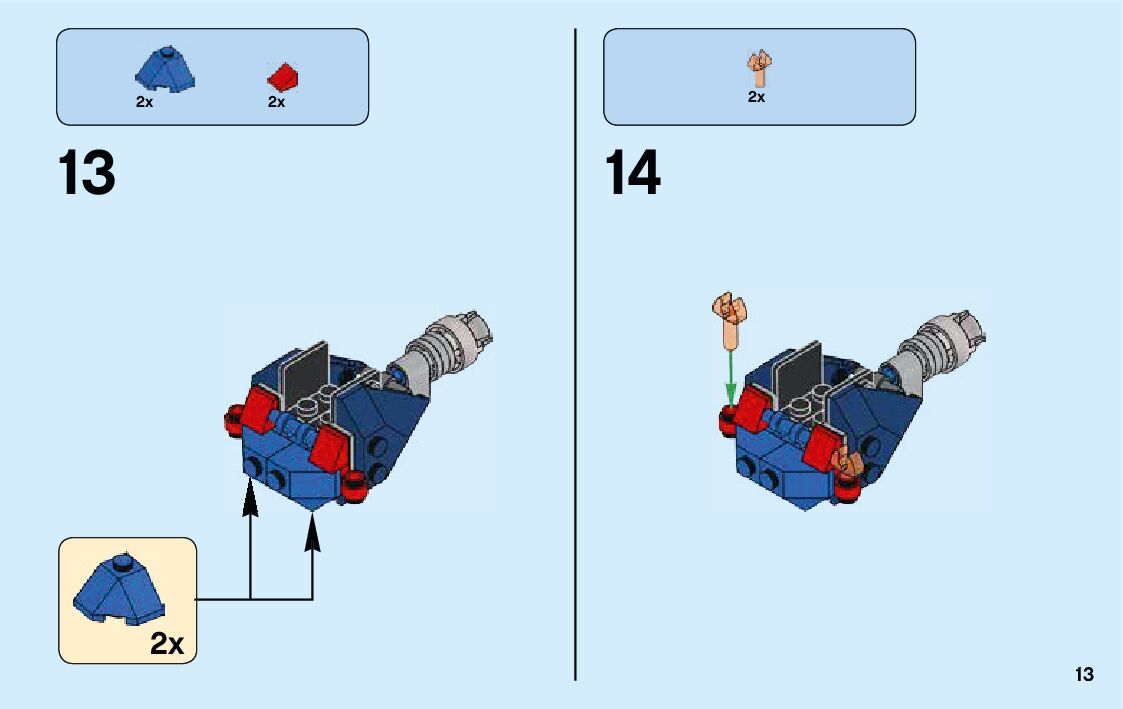 2x
2x

13

2x

2x

14

13