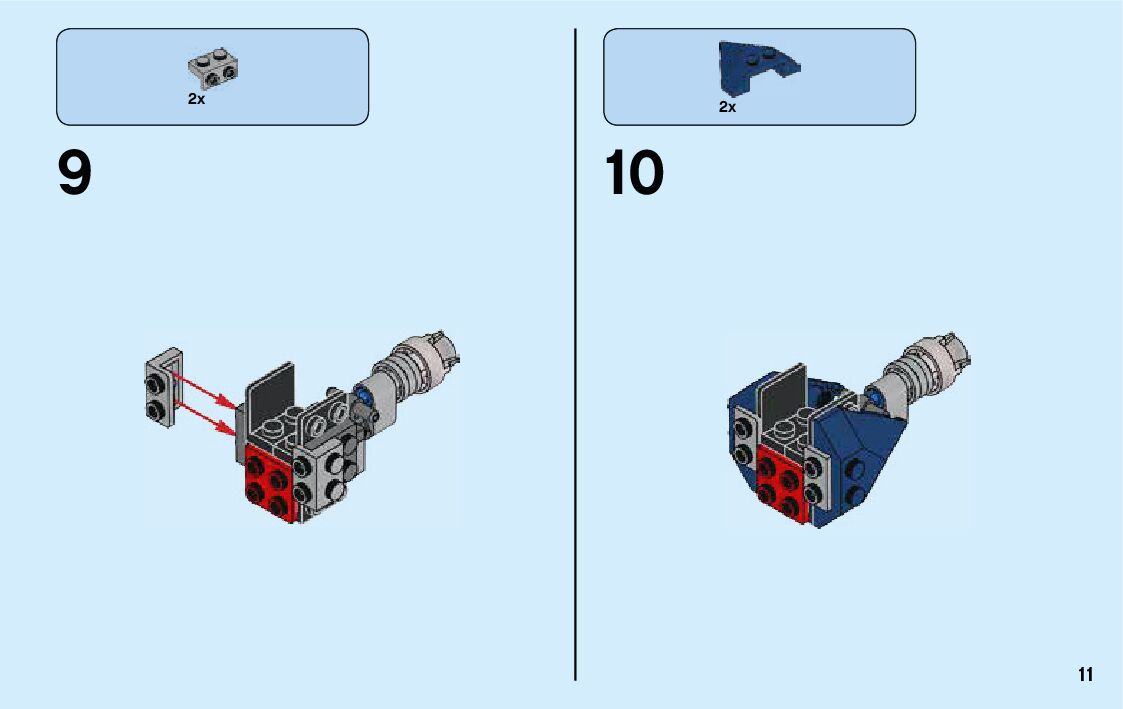 2x

9

2x

10

11