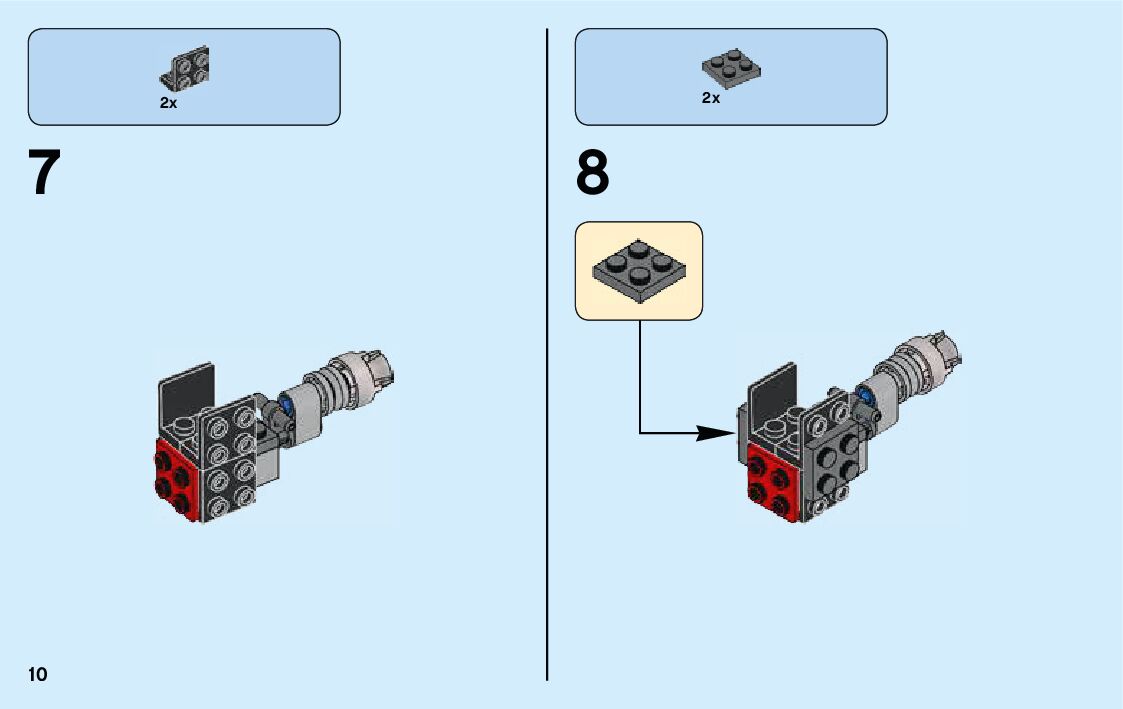 2x

7

2x

8

10