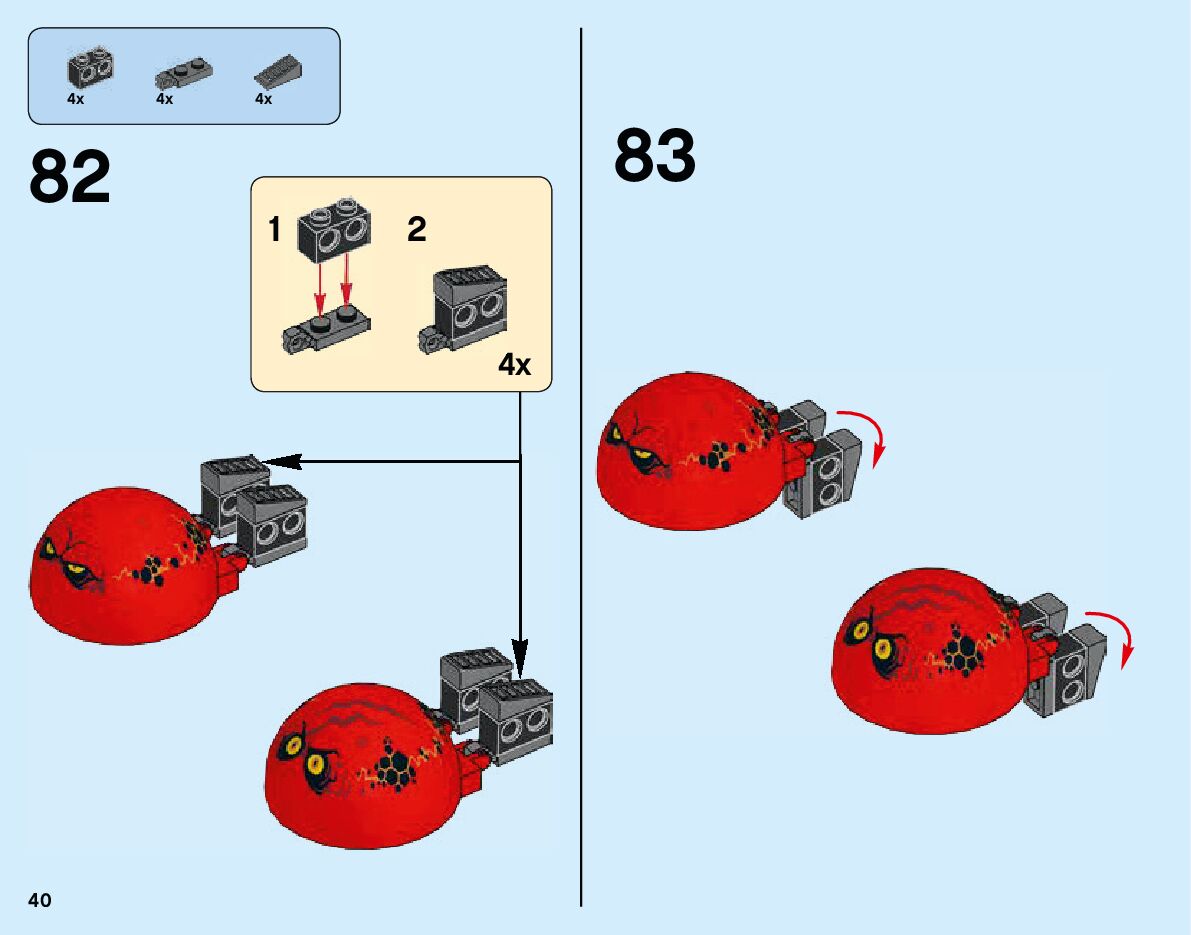 4x 4x 4x

82

1 2

4x

83

40