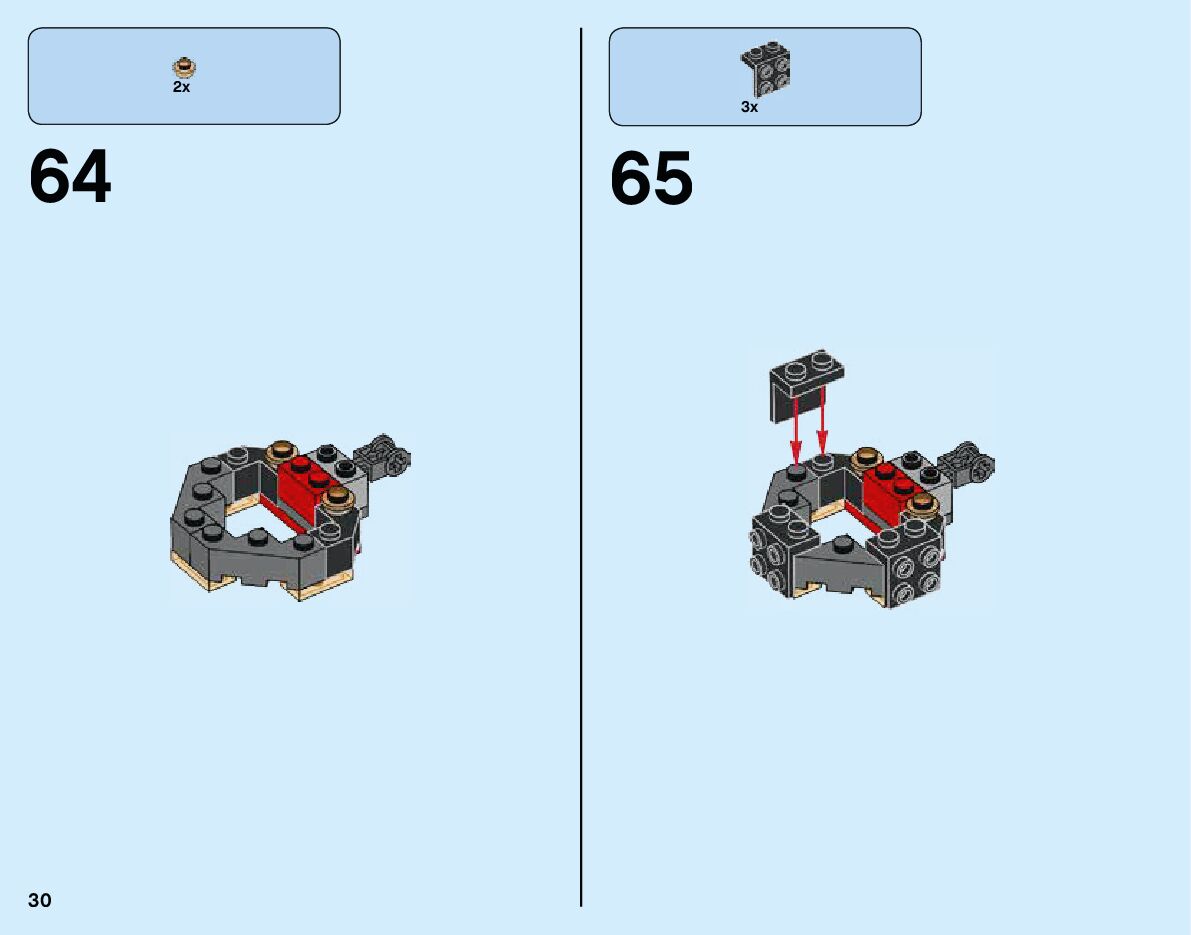 2x

64

3x

65

30