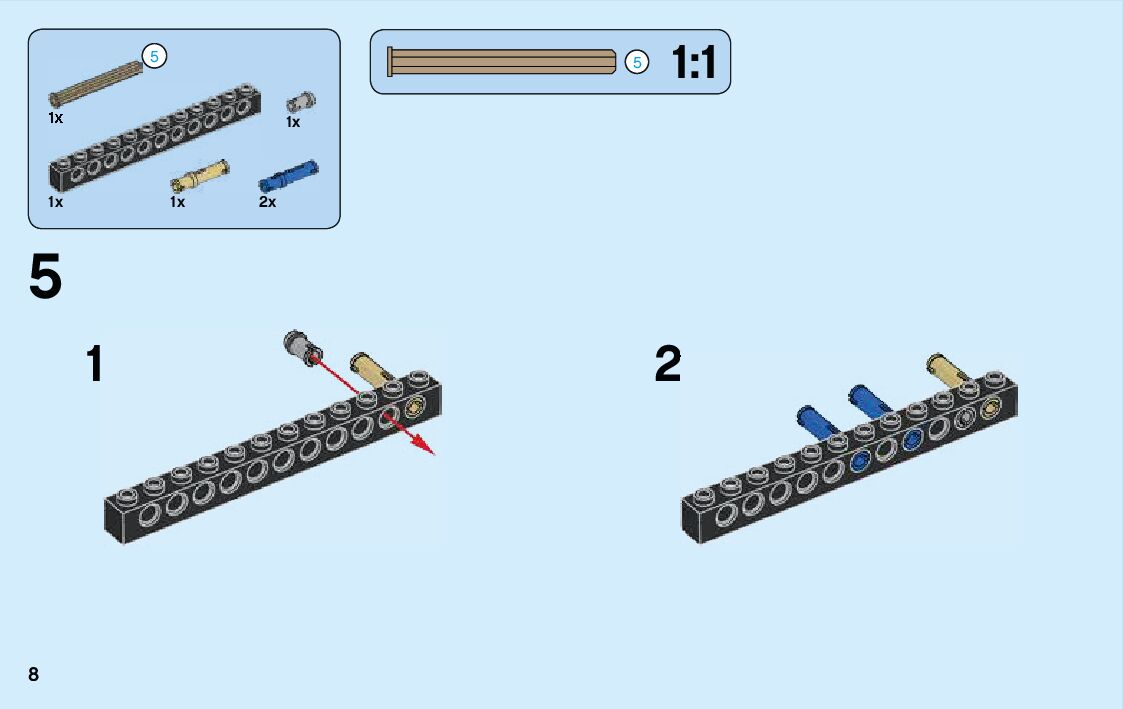 5
1x
1x
1x
1x
2x

5
1:1

5

1

2

8