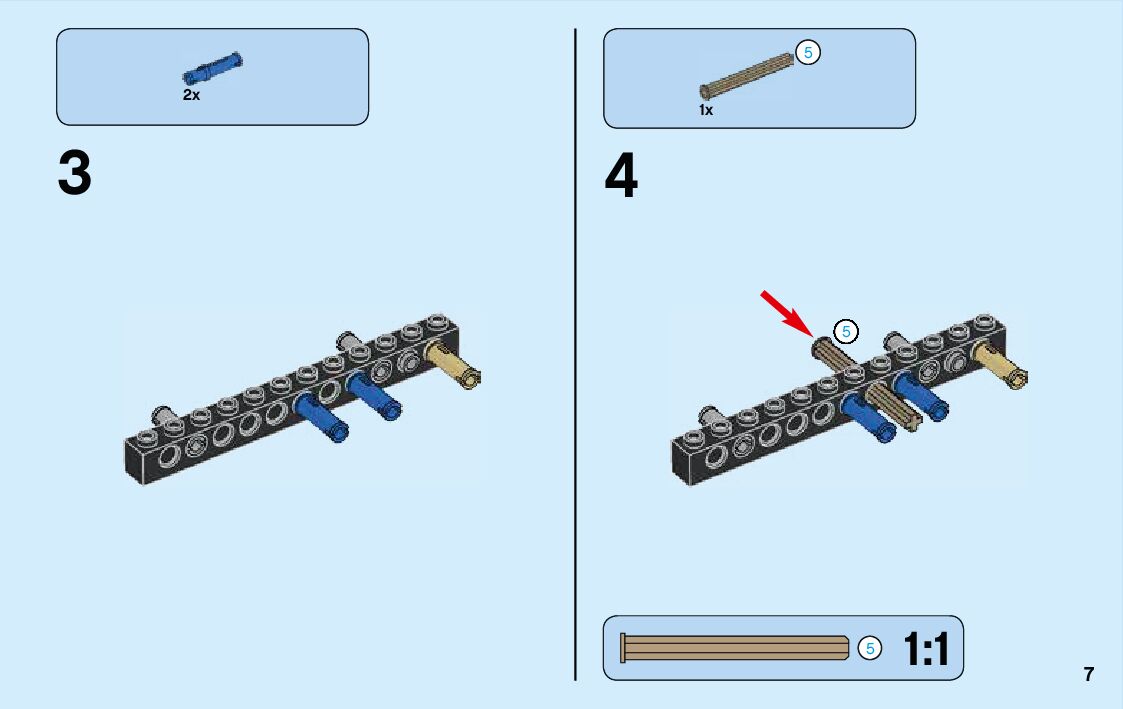 2x

3

5

1x

4

5

5 1:1

7