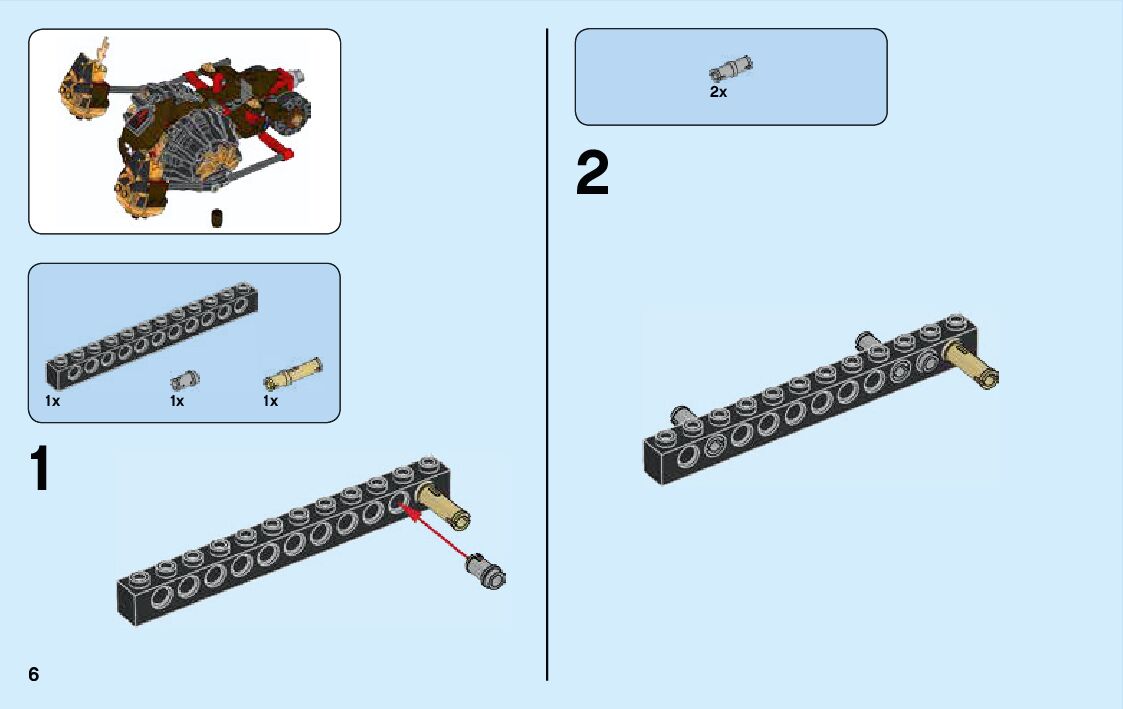 1x
1x
1x

1

6

2x

2