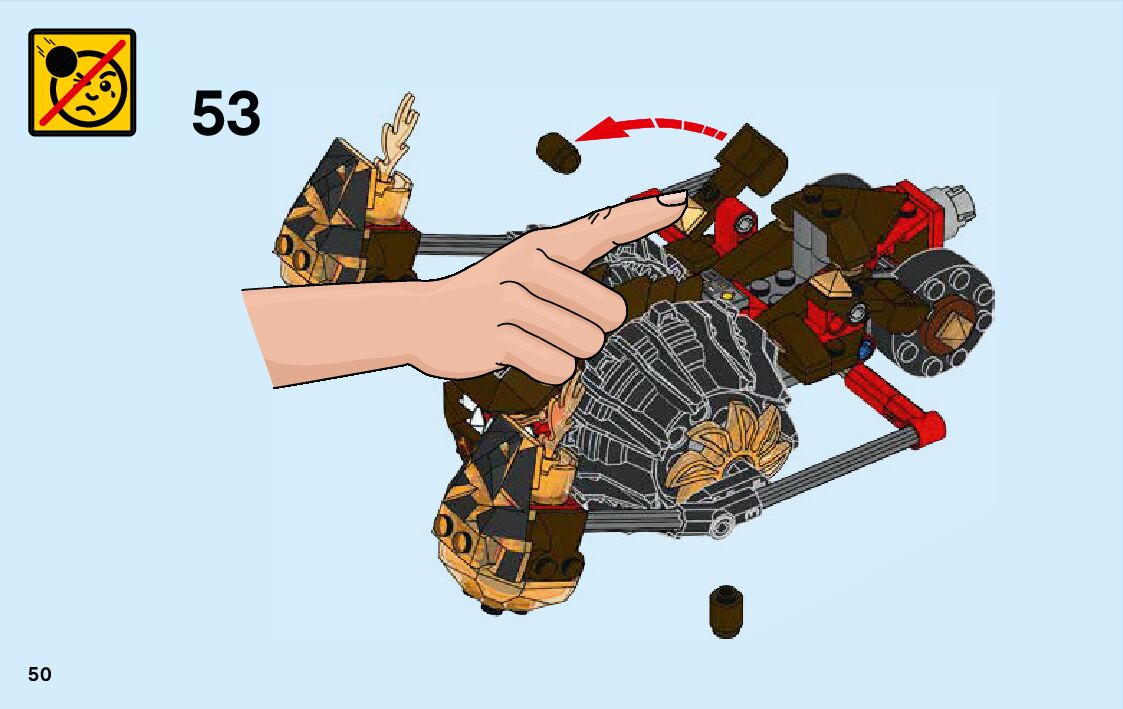 53

50