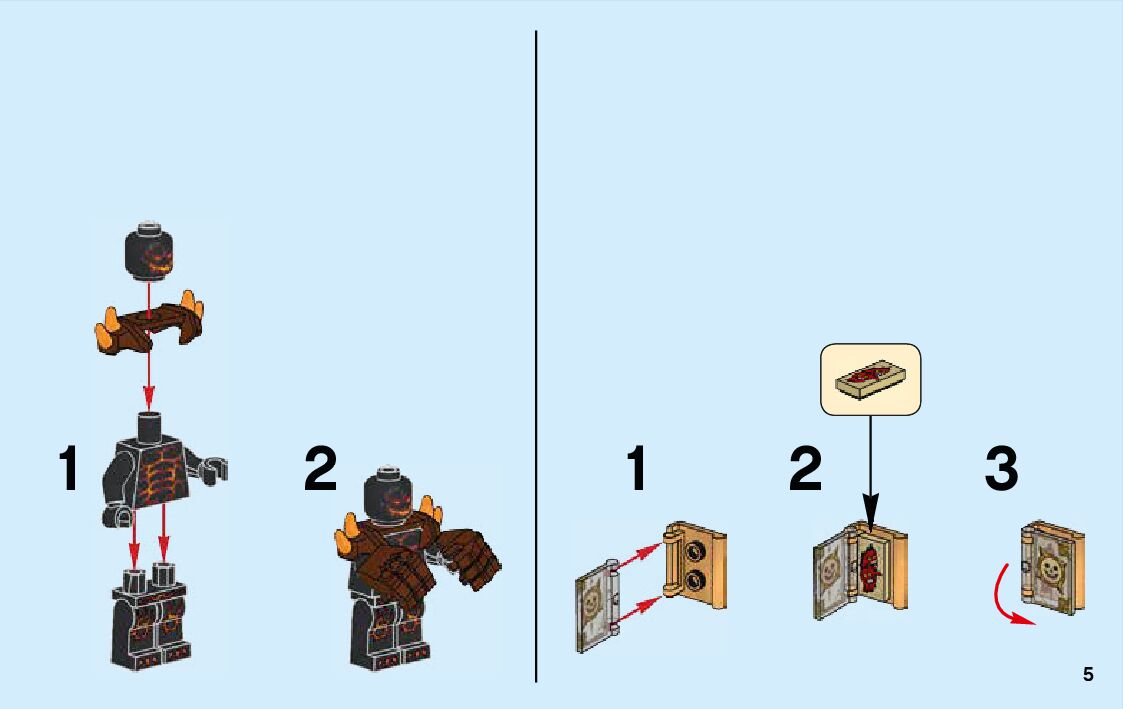 1

2

1

2

3

5