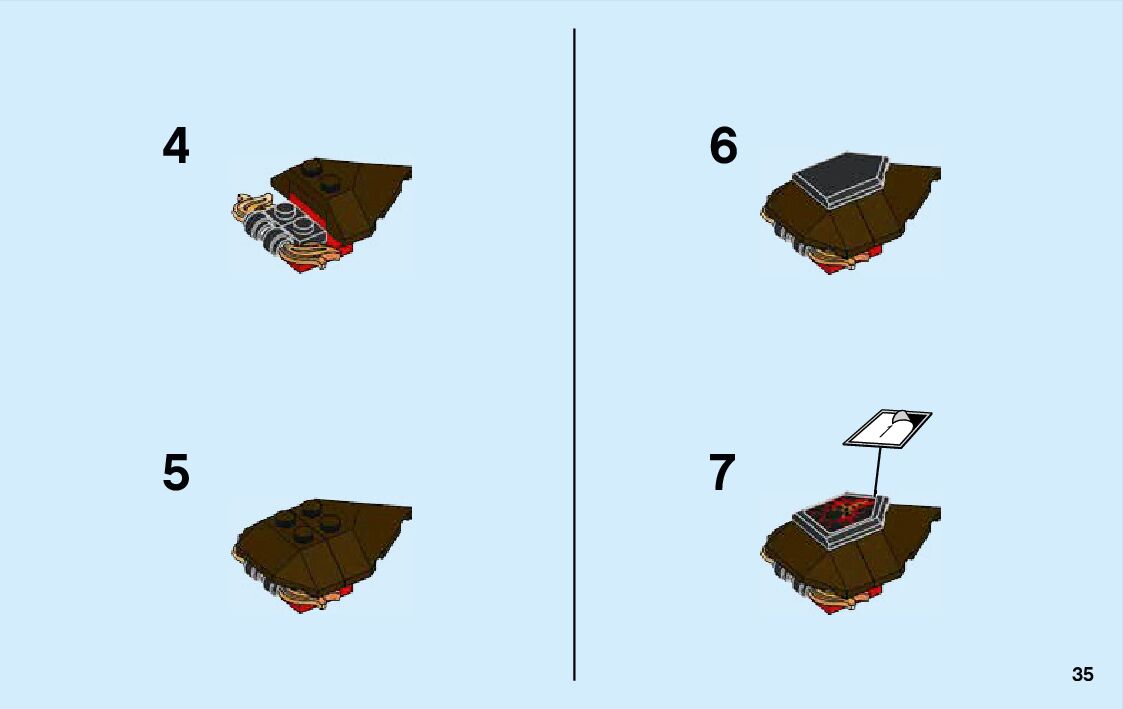 4

5

6

7

35