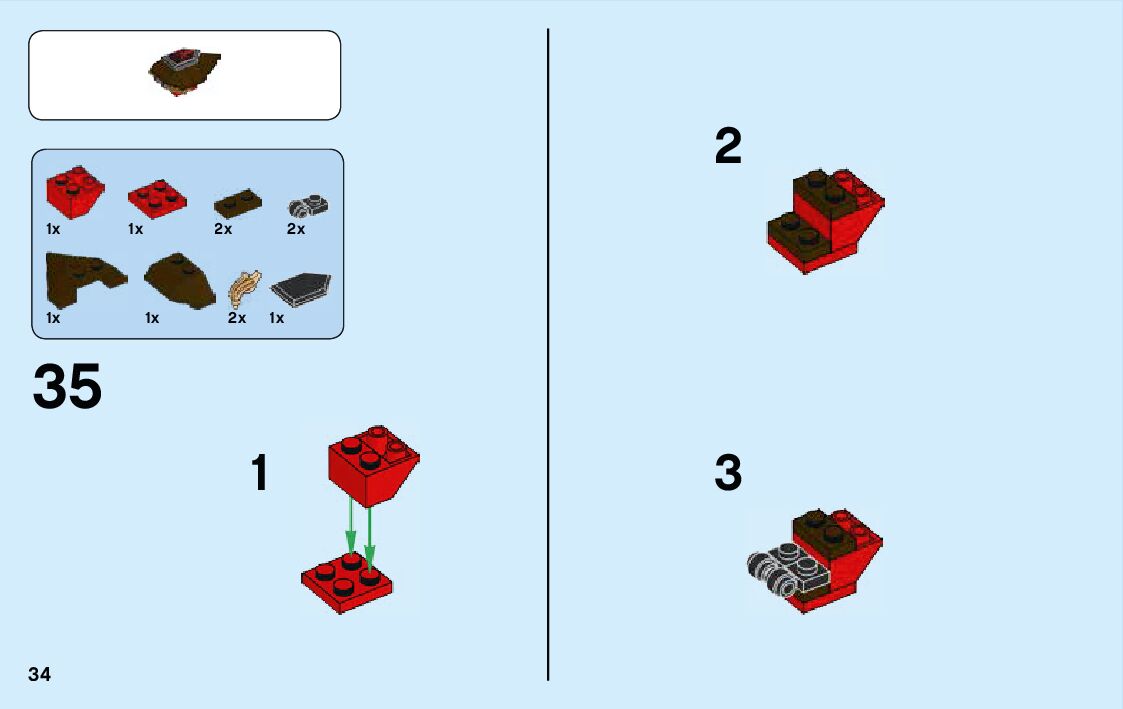 1x 1x 2x 2x

1x 1x 2x 1x

35

1

2

3

34