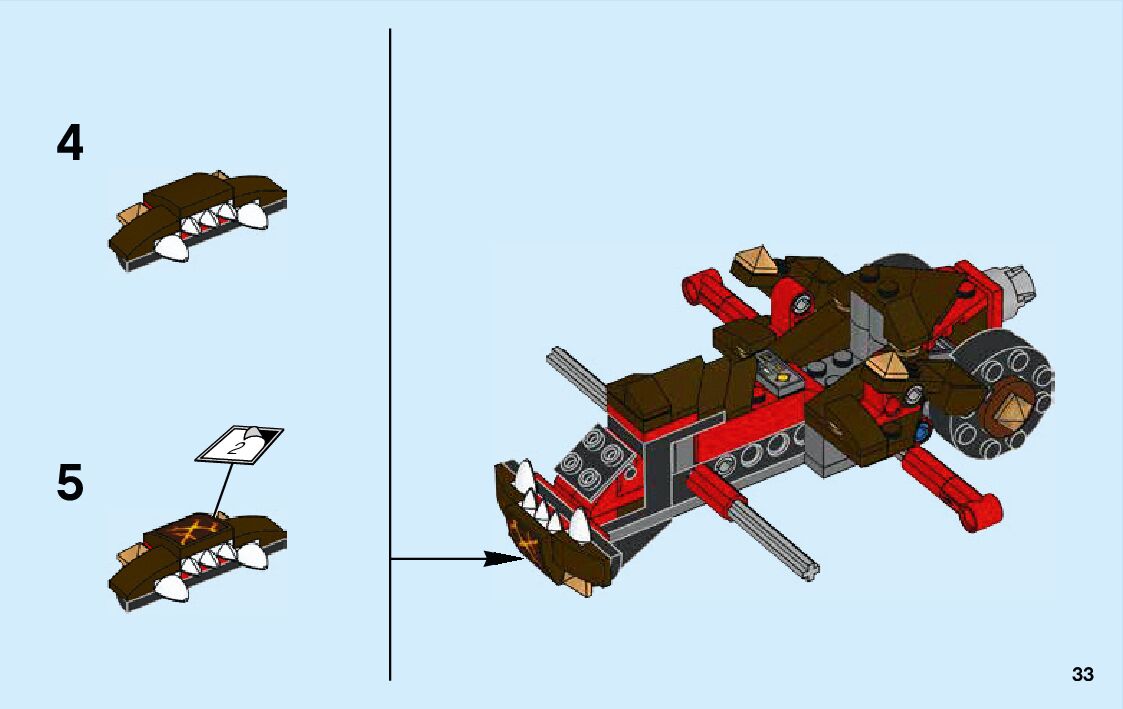 4

5

2

33