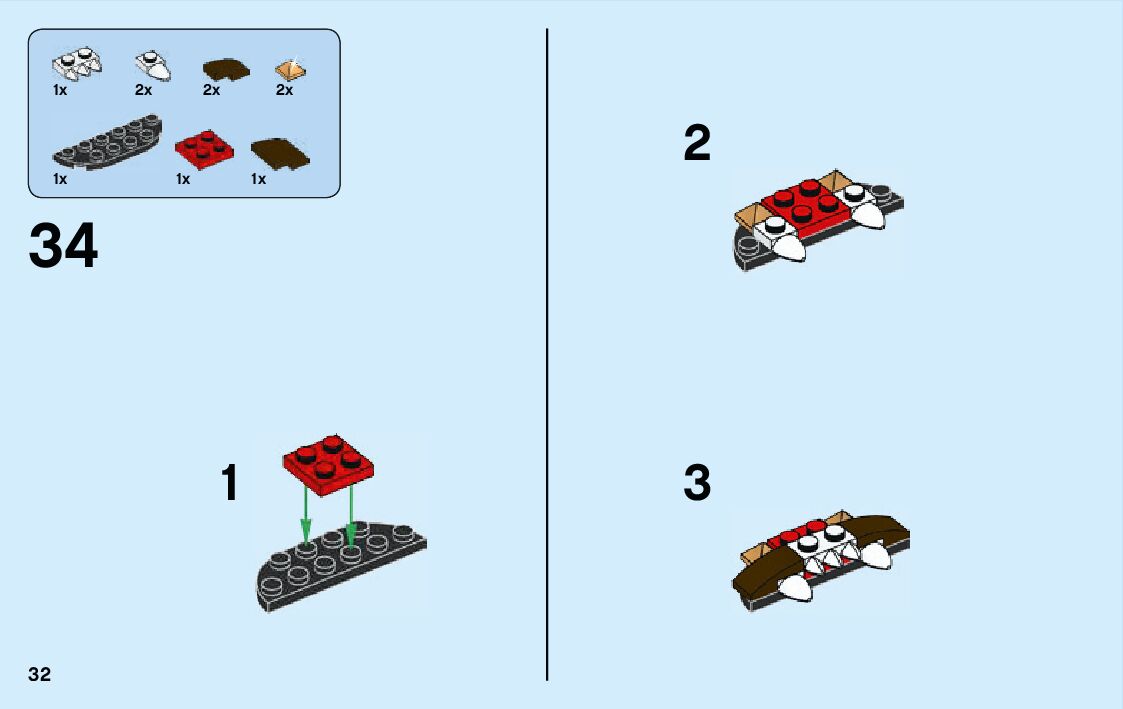 1x 2x 2x 2x

1x 1x 1x

34

1

2

3

32