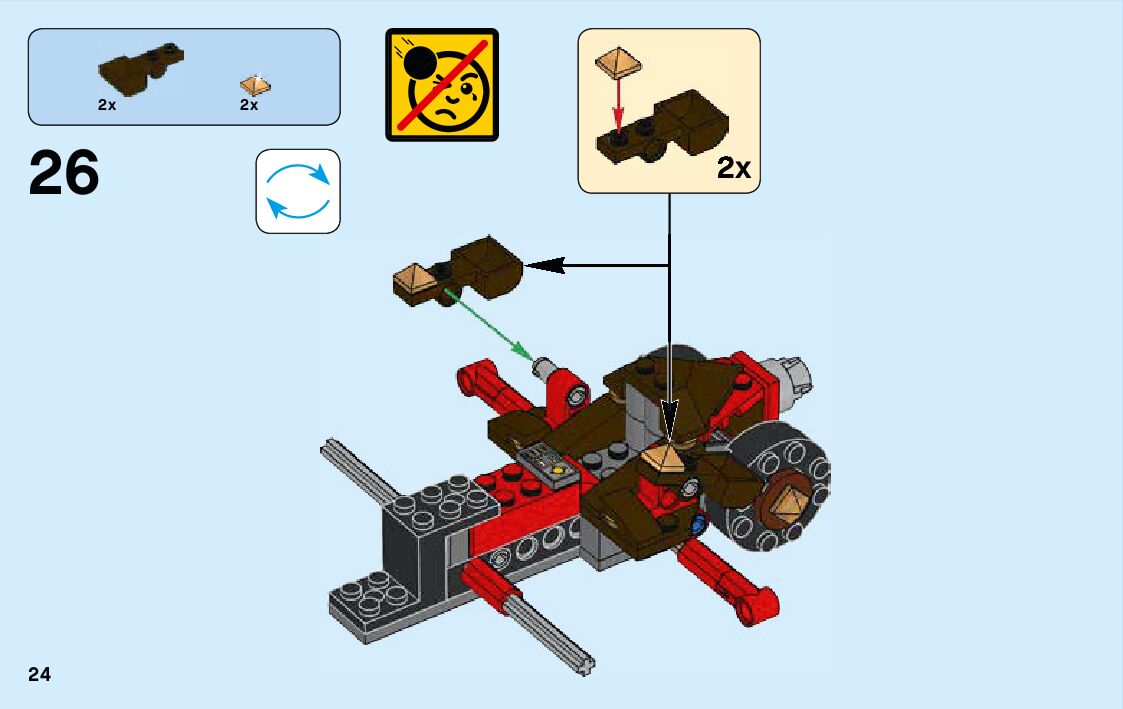 2x 2x

26

2x

24