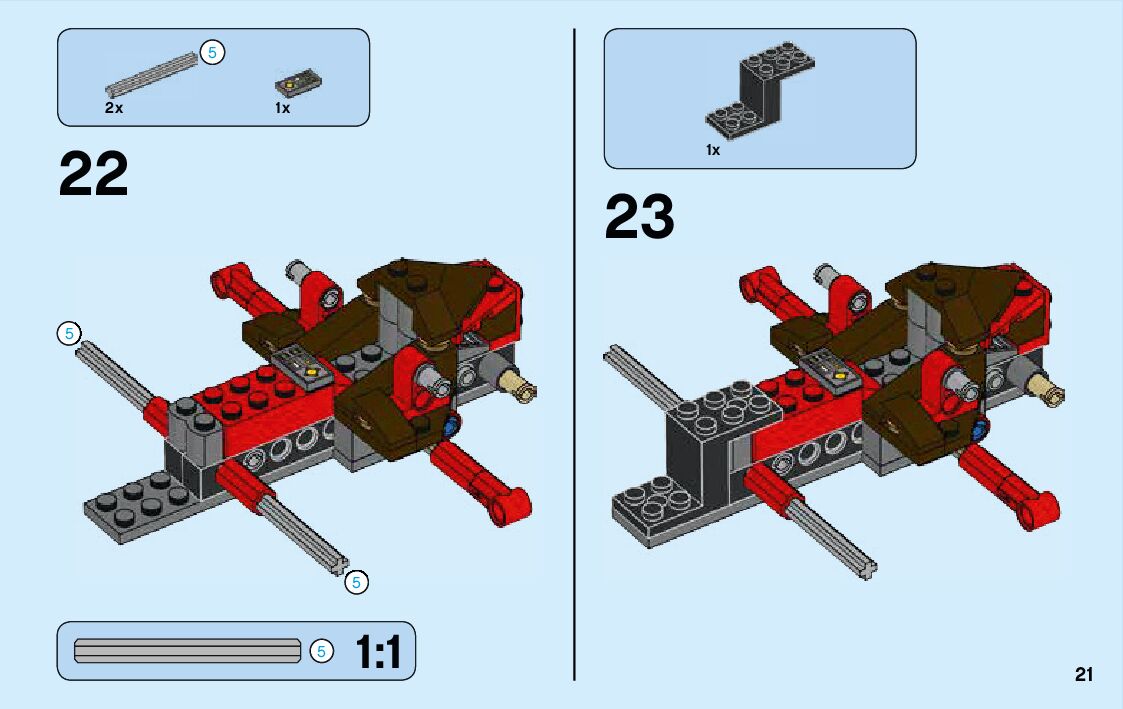 5
2x
1x

22

5

5

5 1:1

1x

23

21