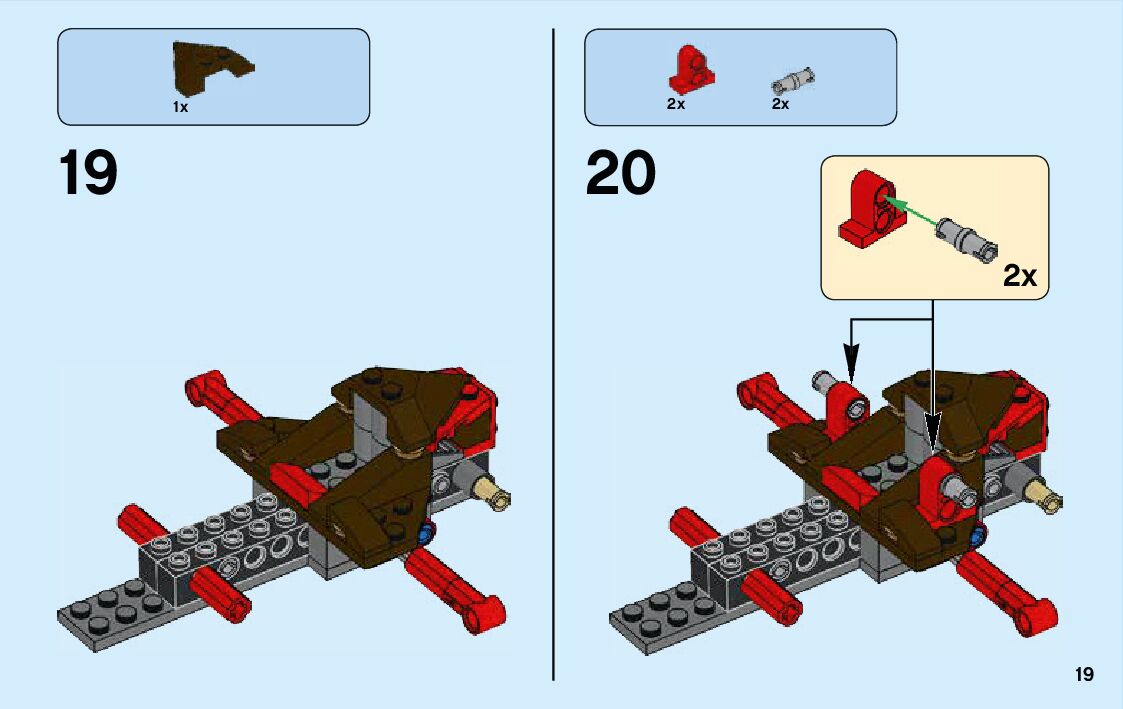 1x

19

2x 2x

20

2x

19