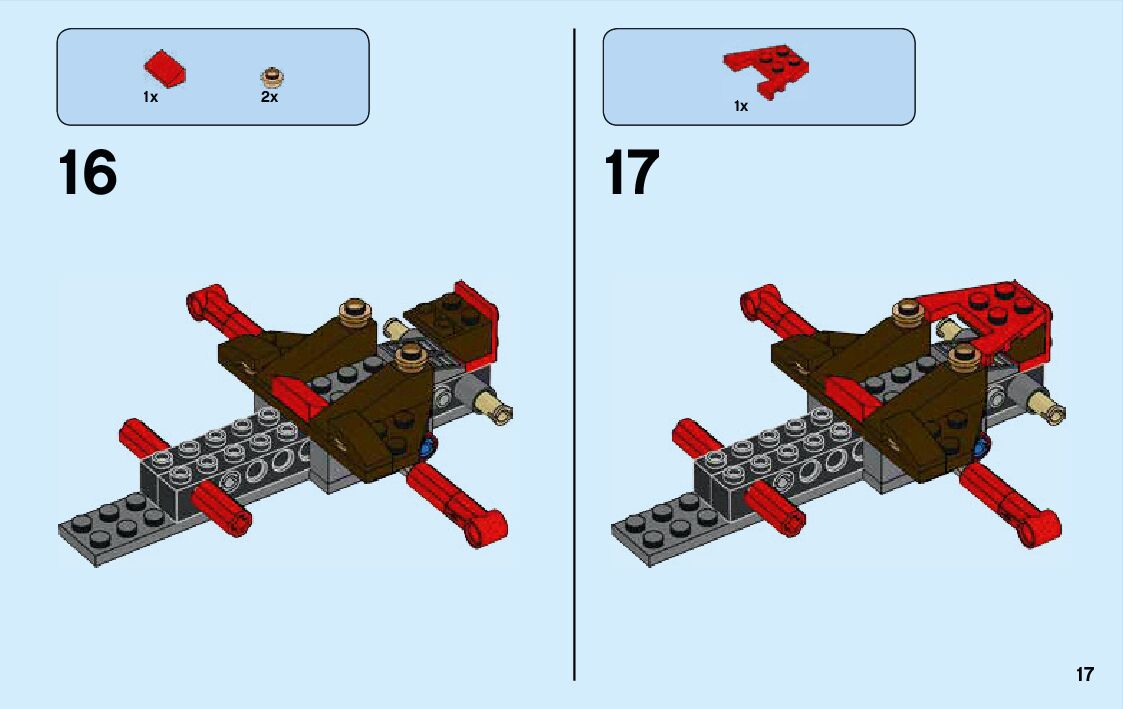 1x 2x

16

1x

17

17