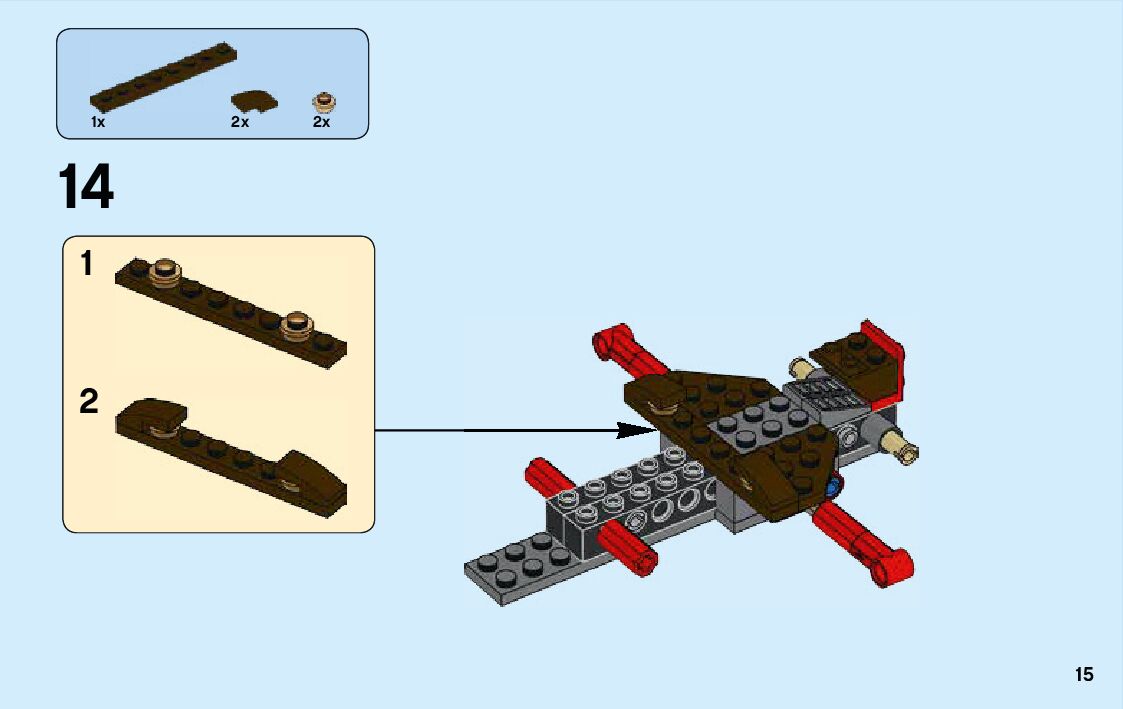 1x 2x 2x

14

1

2

15