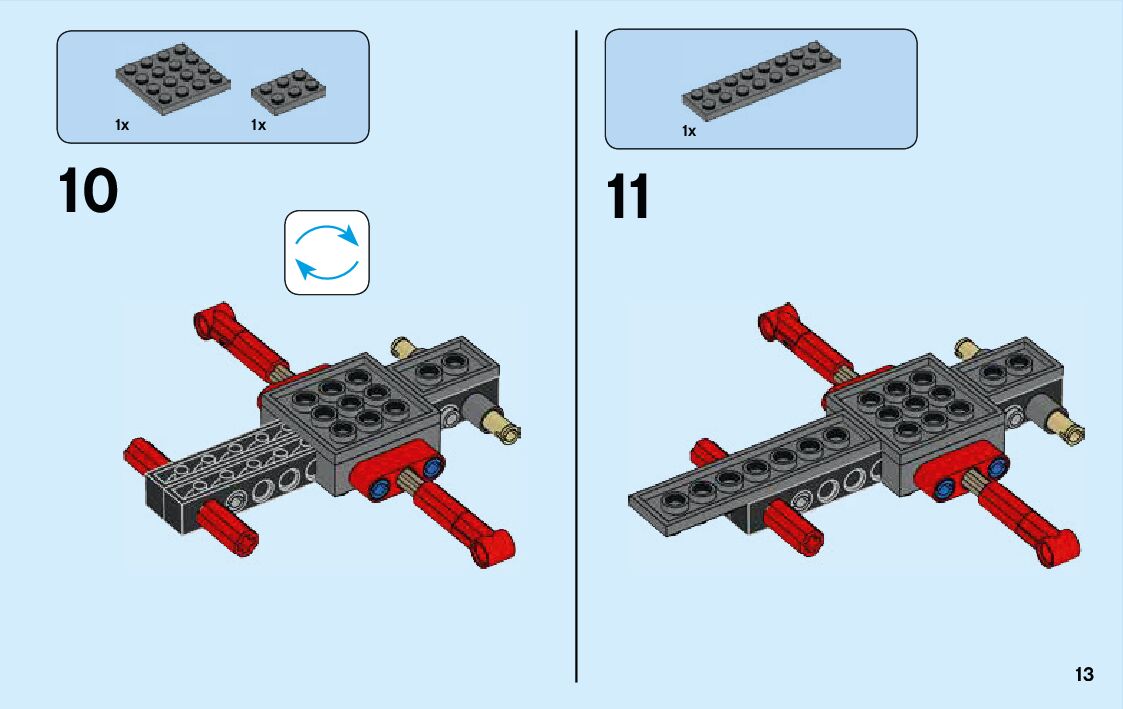 1x 1x

10

1x

11

13