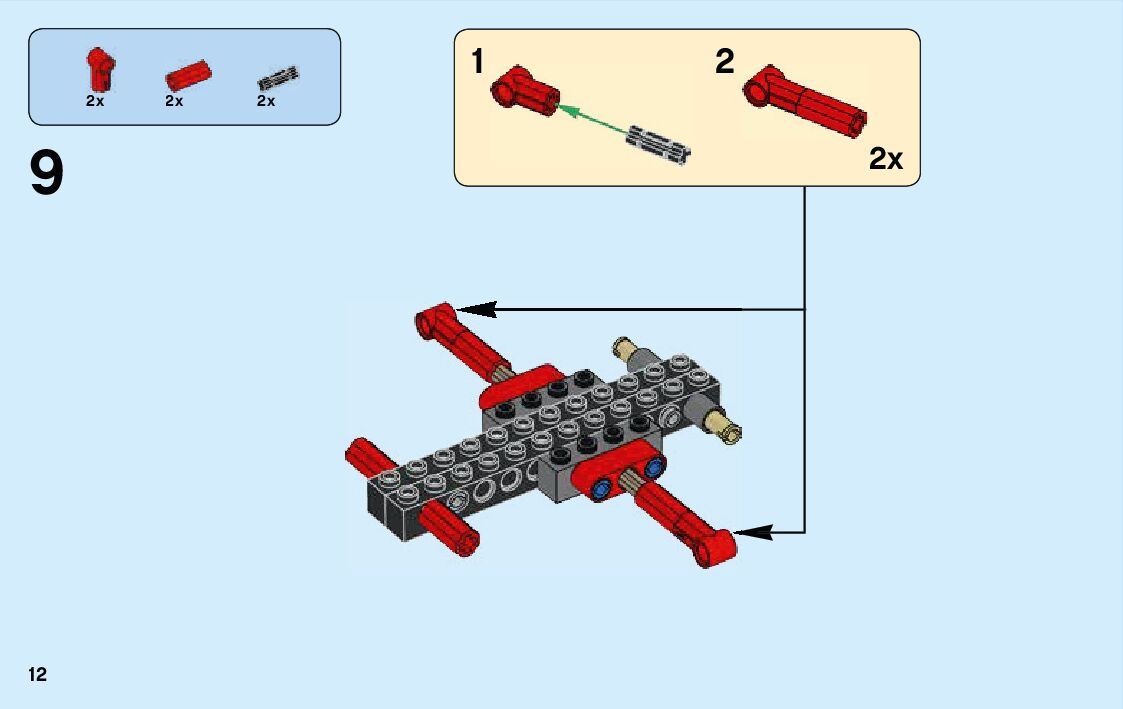 2x 2x 2x

9

1

2

2x

12