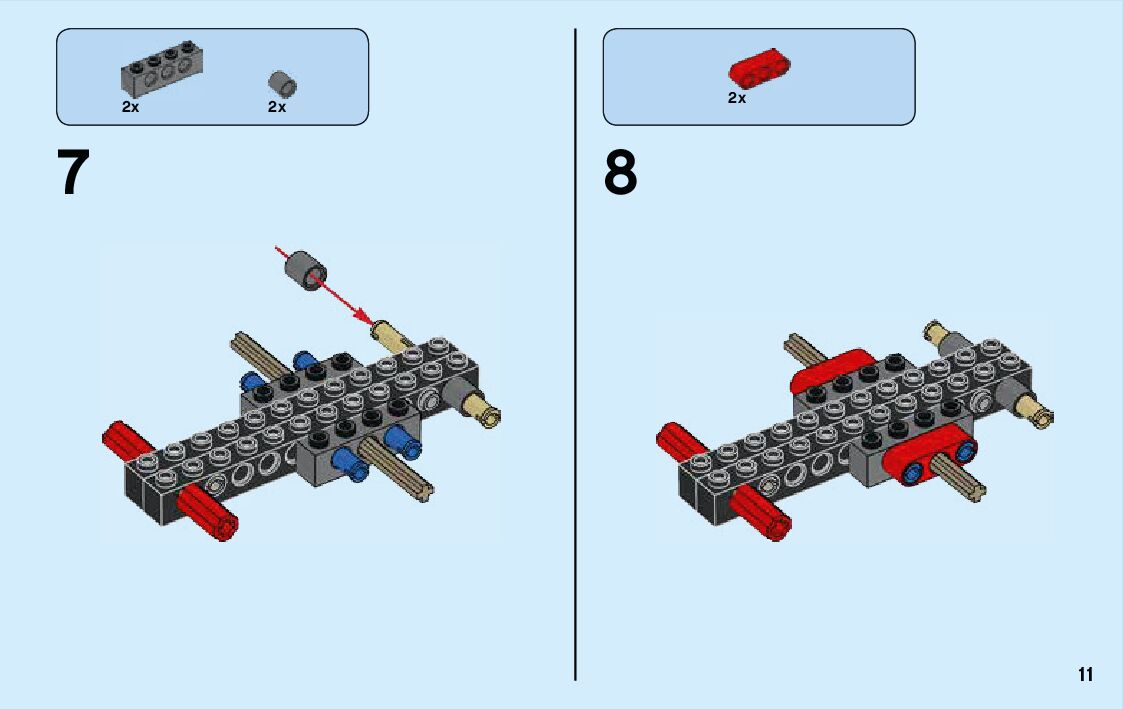 2x 2x

7

2x

8

11