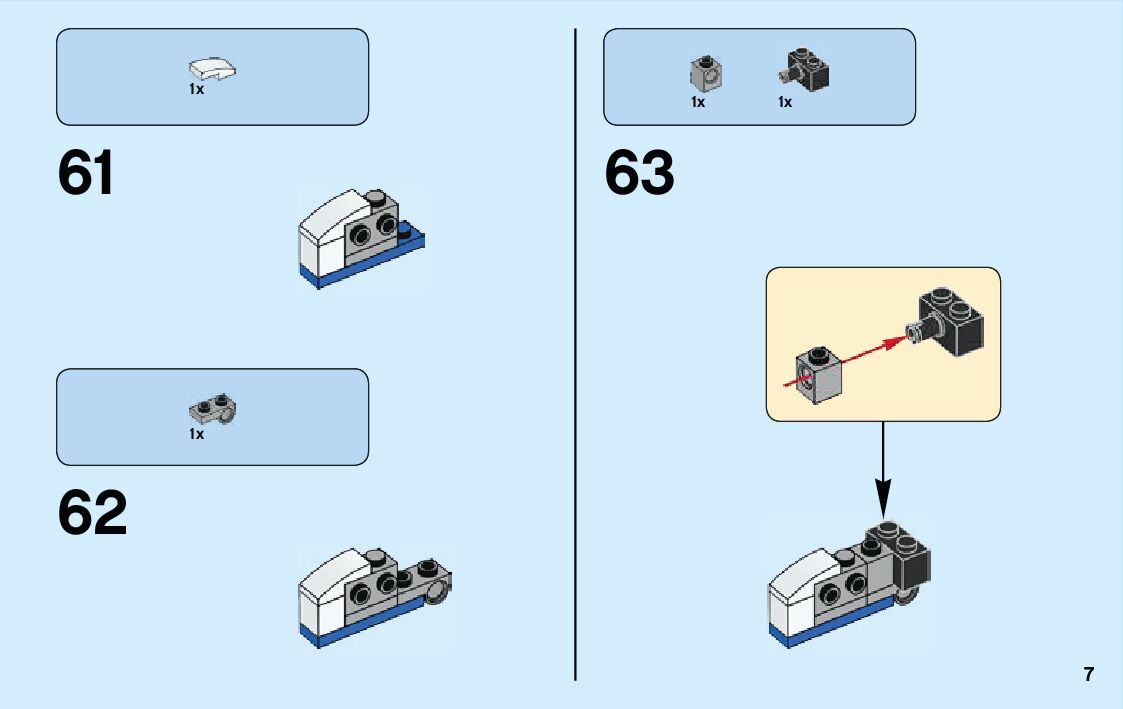 1x

61

1x

62

1x 1x

63

7