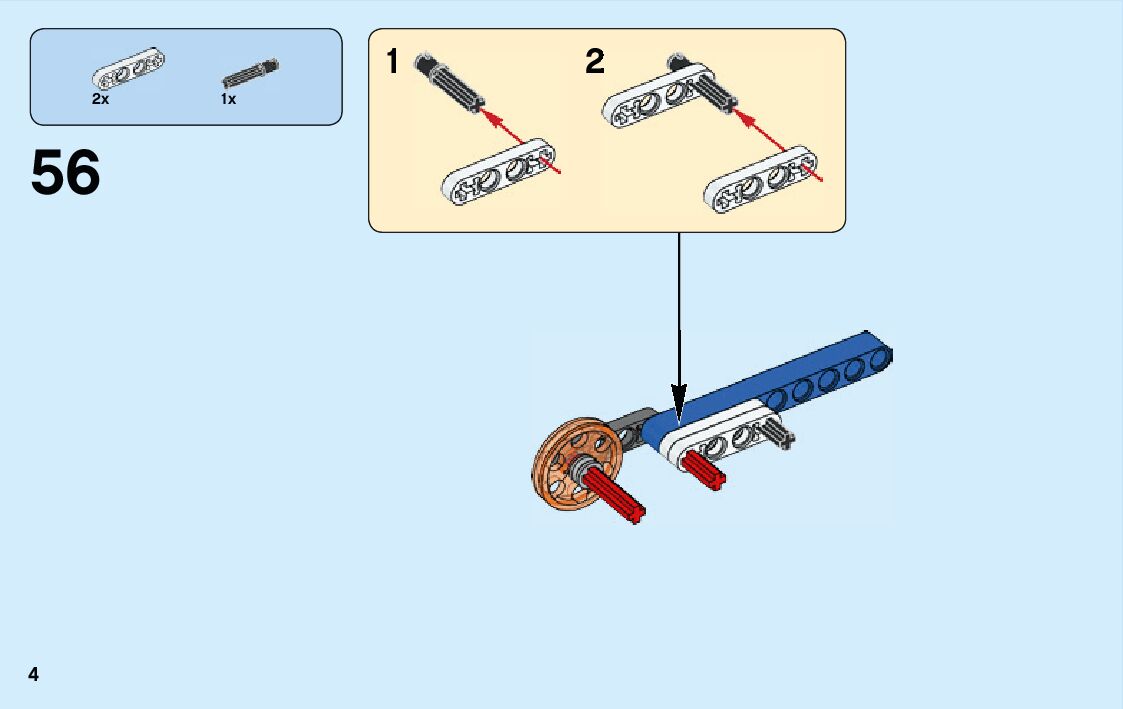 2x
1x

56

1
2

4