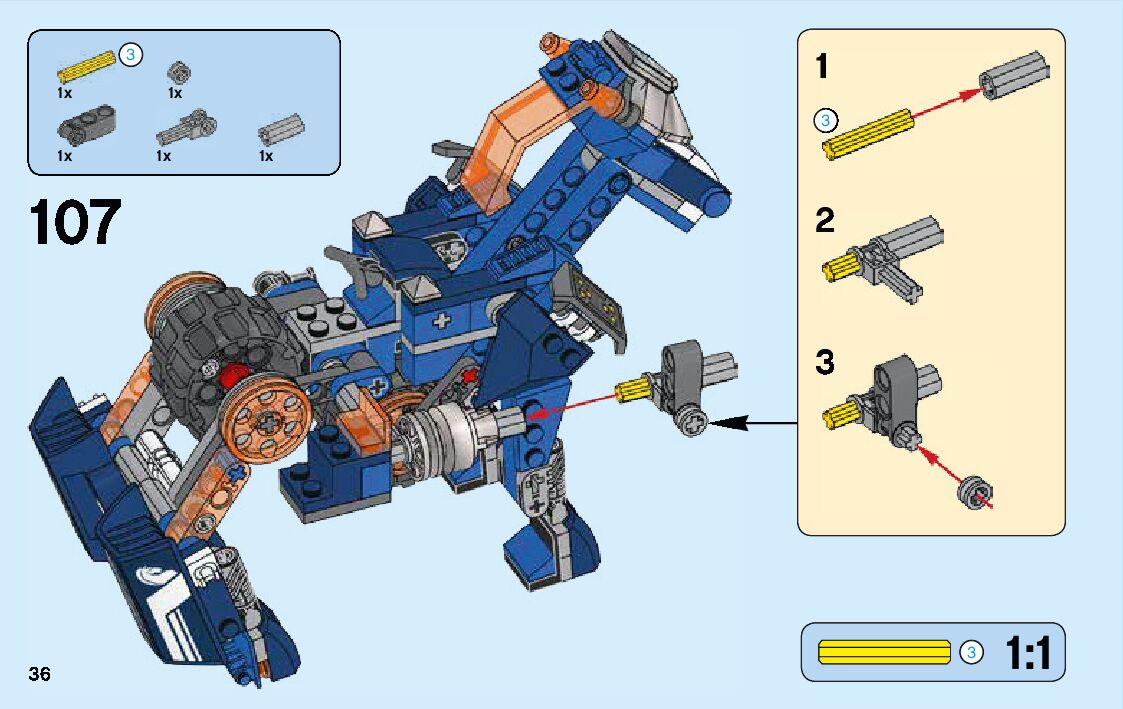 3
1x
1x
1x
1x
1x

107

1
3
2
3

3 1:1

36