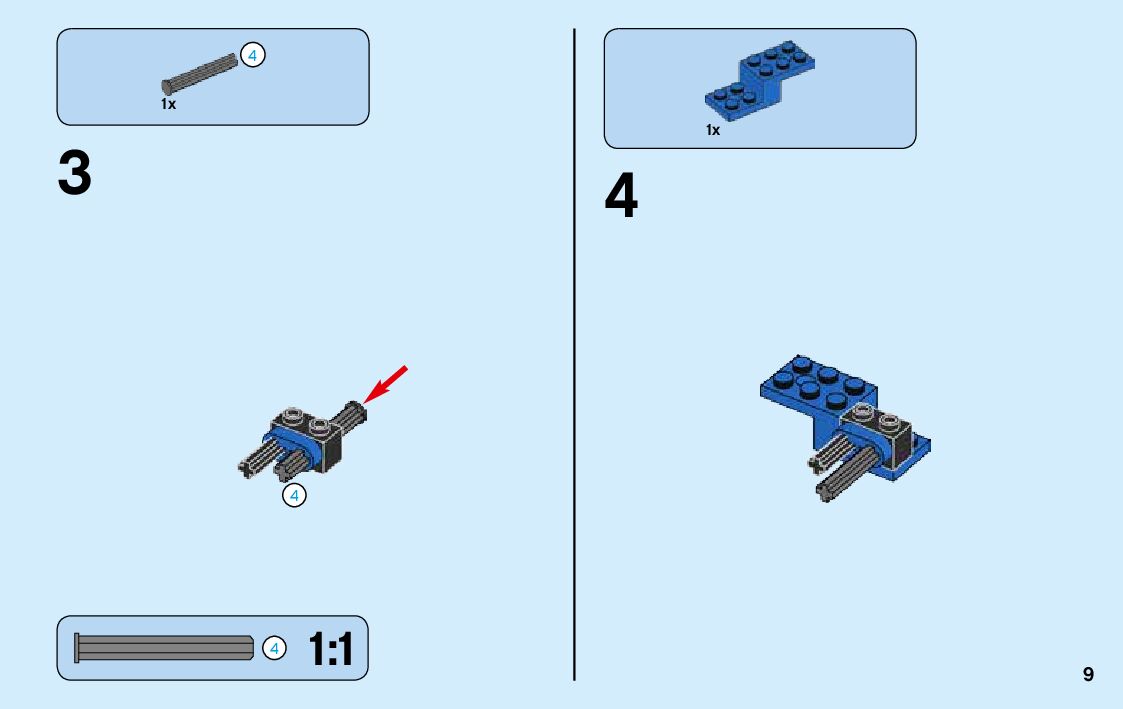 4
1x

3

4

4
1:1

1x

4

9