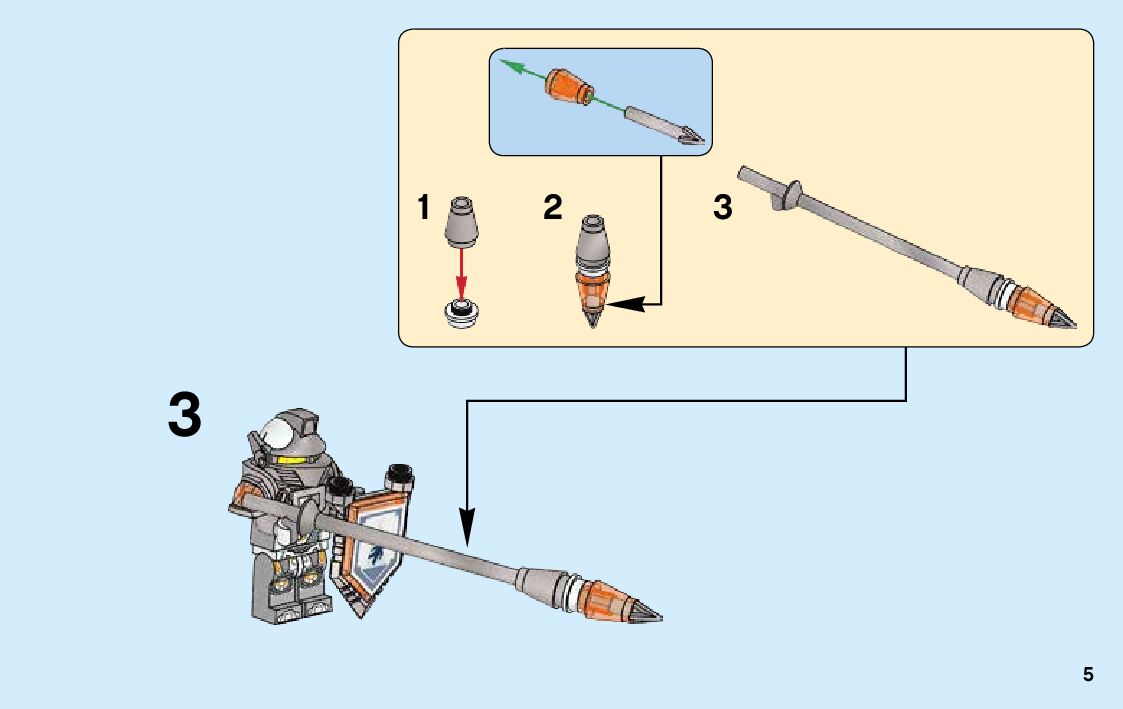 1
2
3
3
5