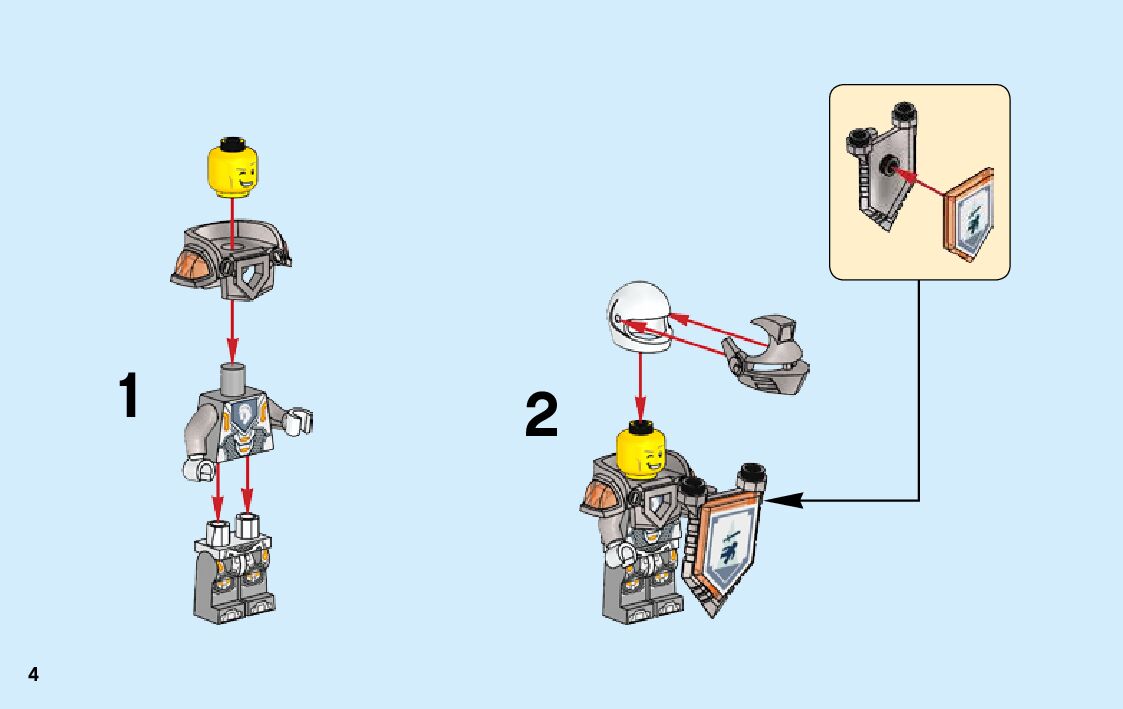 1

2

4