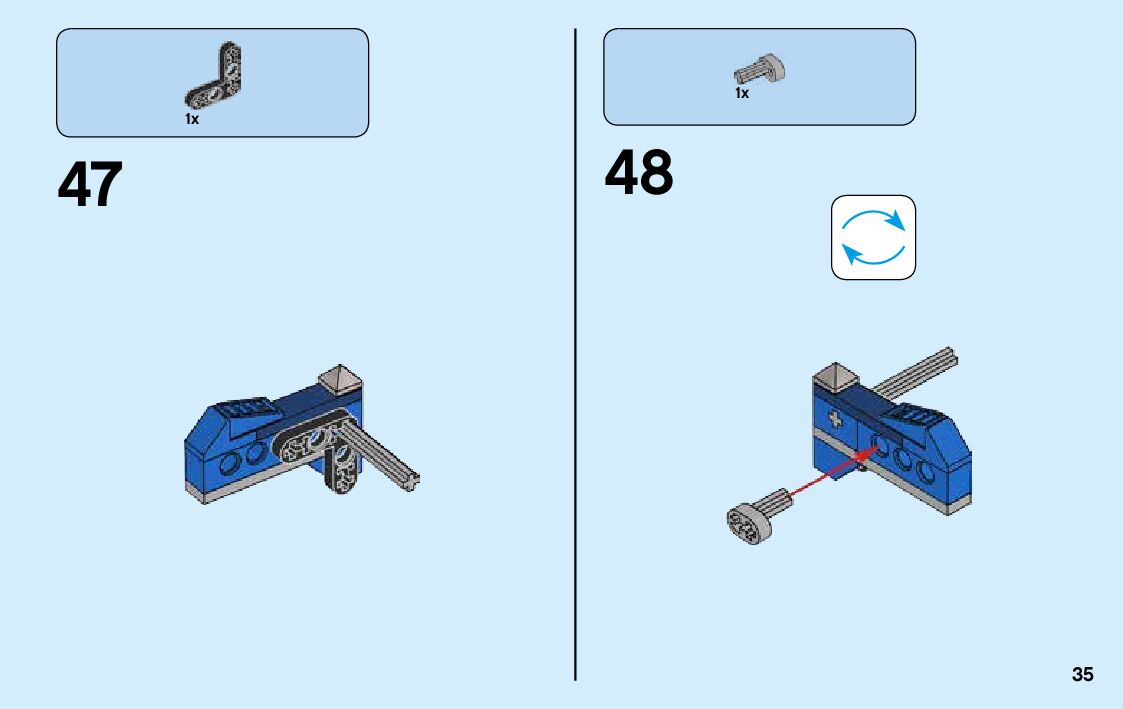 1x

47

1x

48

35