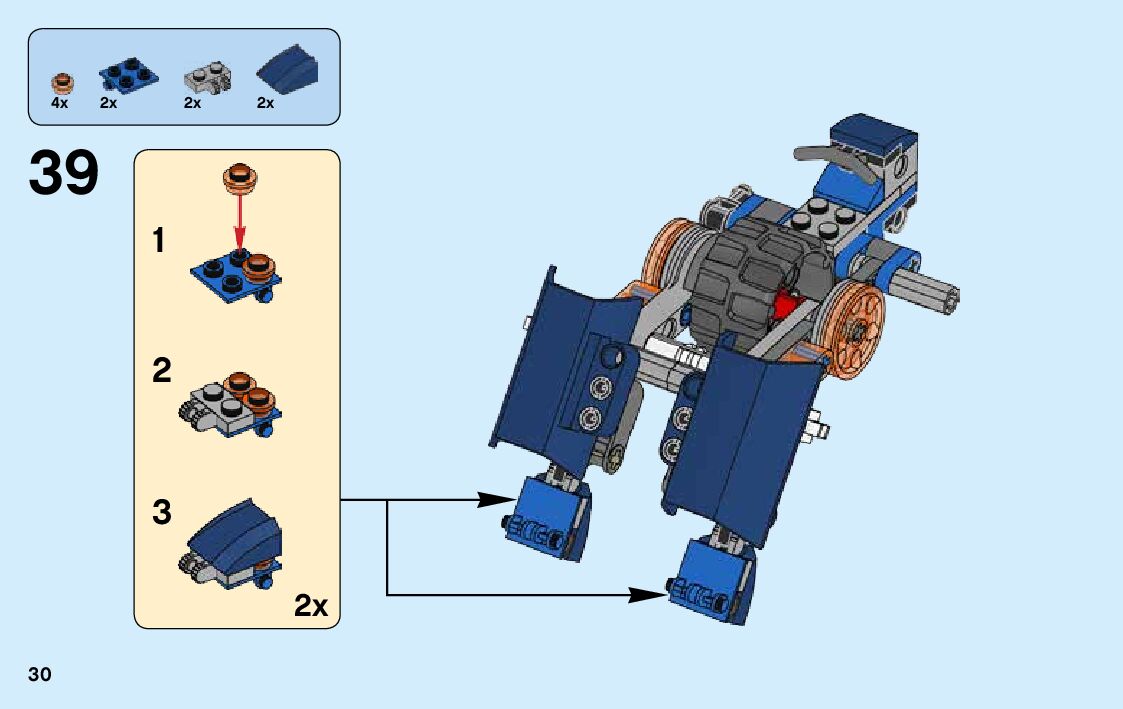 4x 2x 2x 2x

39

1

2

3

2x

30