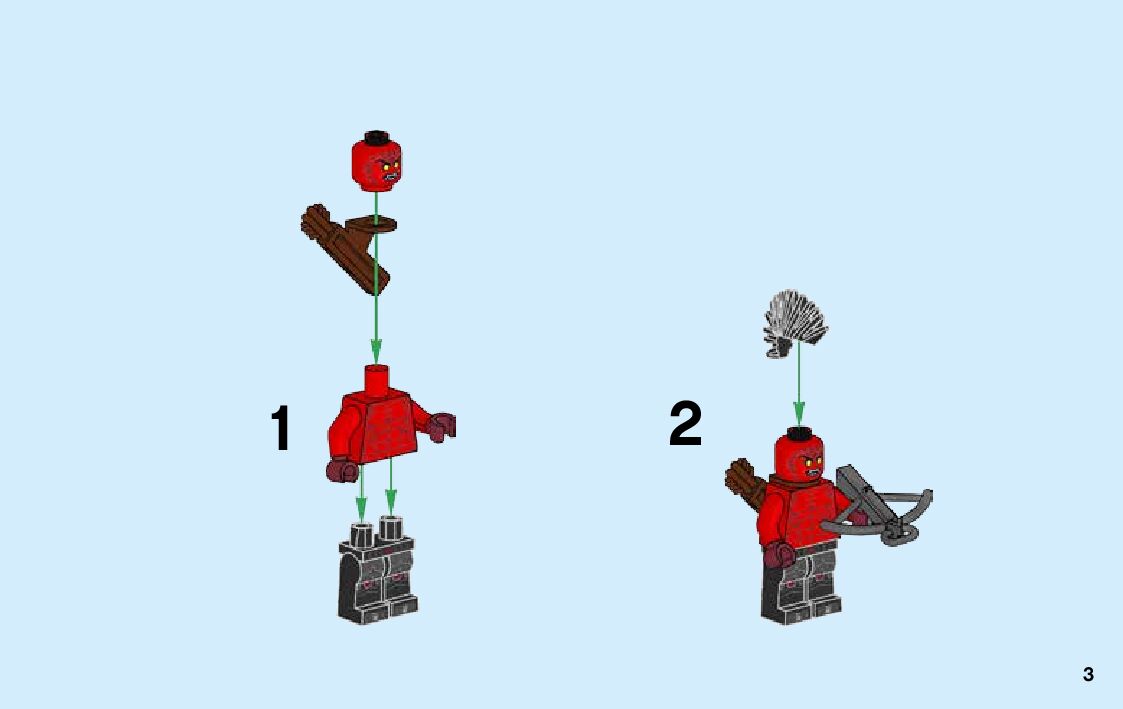 1

2

3