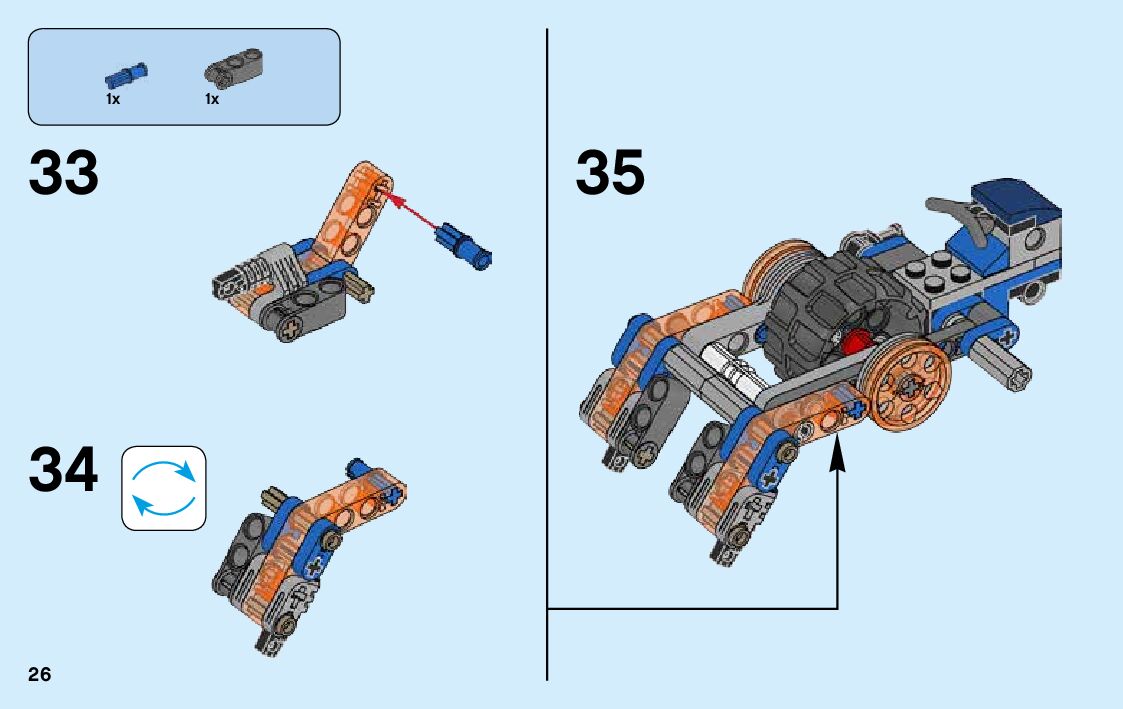 1x 1x

33

34

35

26