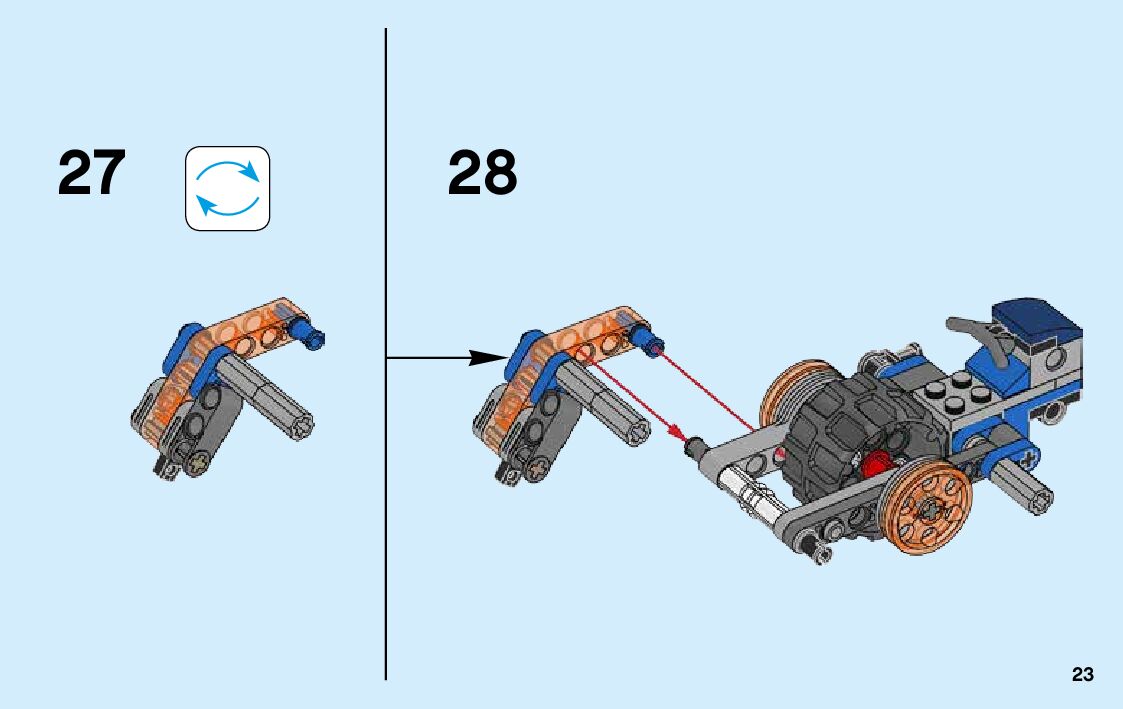 27

28

23