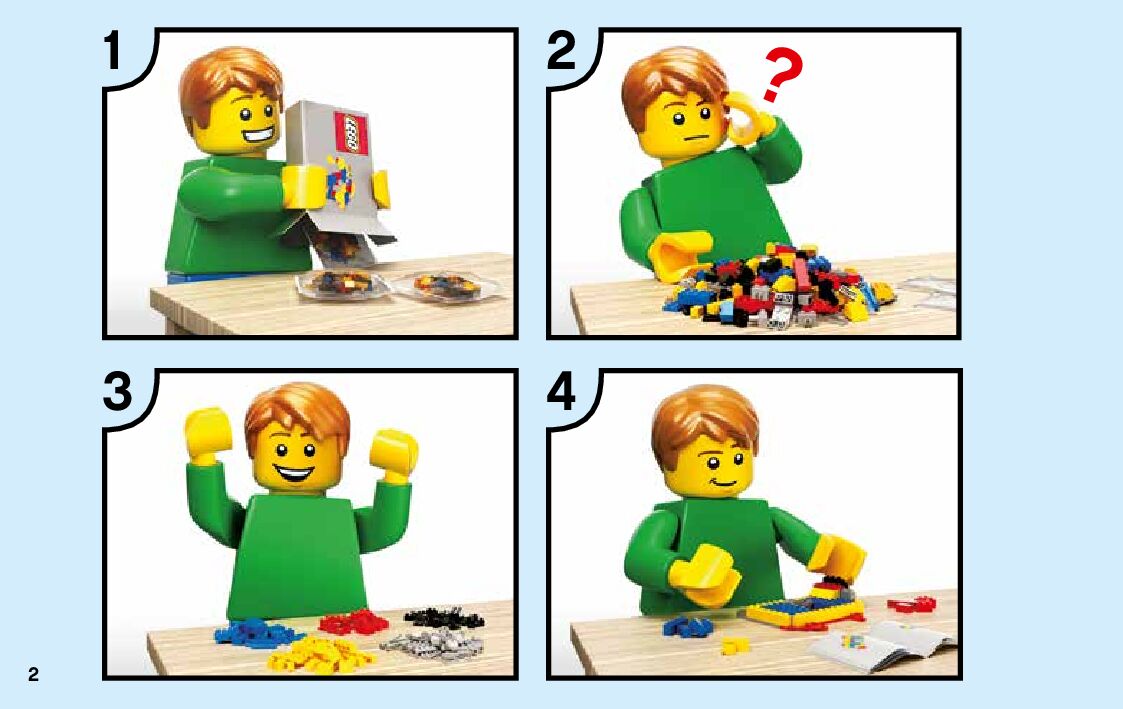 1

LEGO

2

?

3

4

2