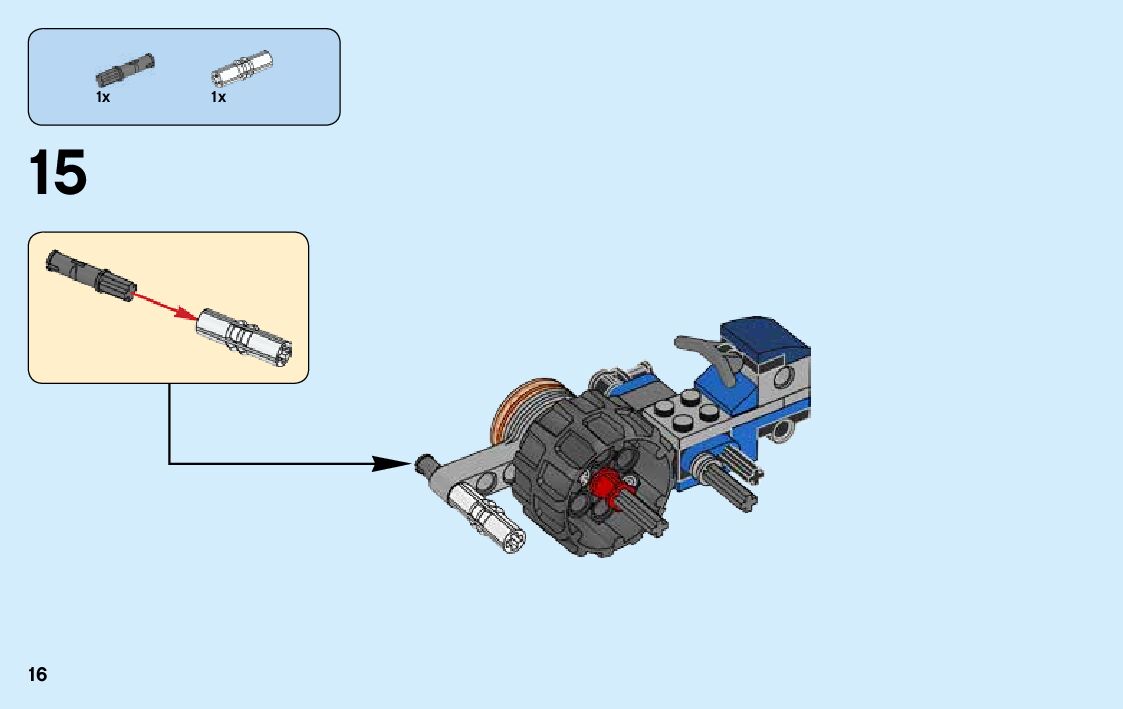 1x
1x

15

16