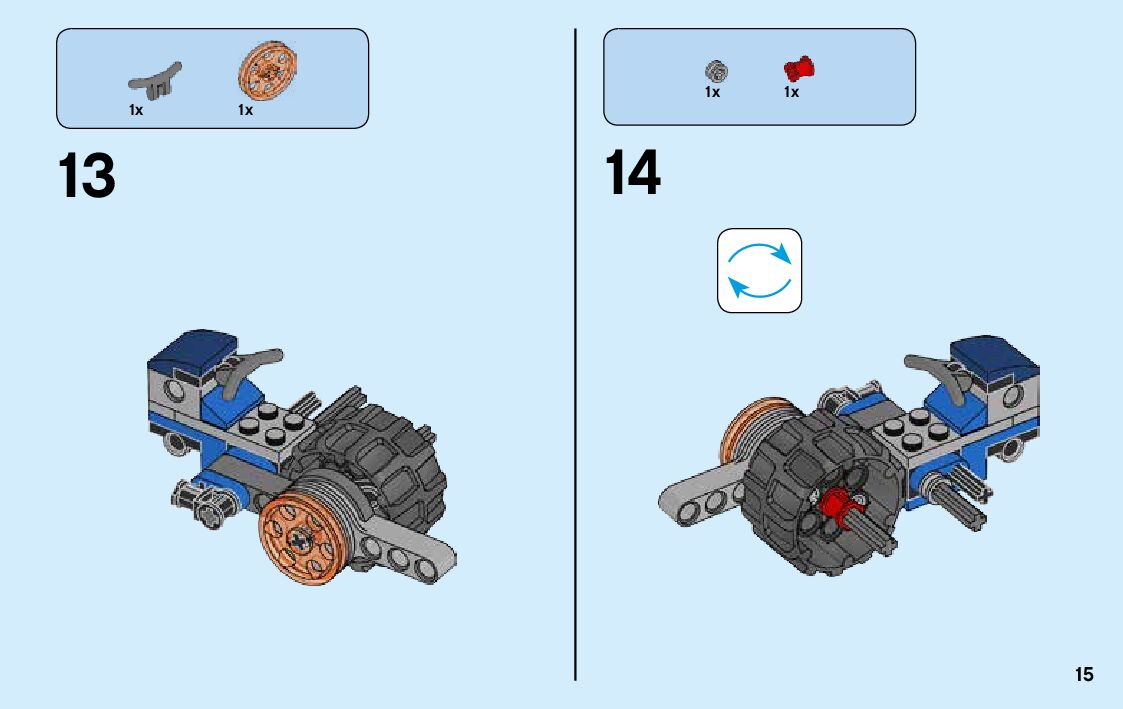 1x 1x

13

1x 1x

14

15