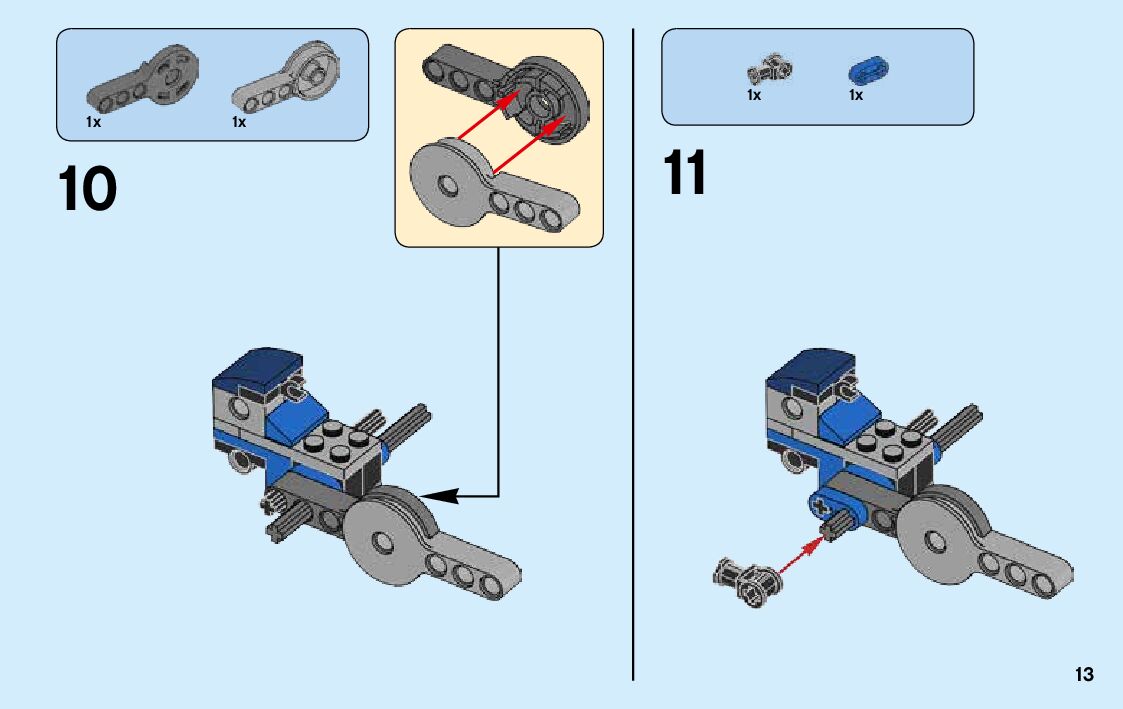 1x
1x

10

1x
1x

11

13