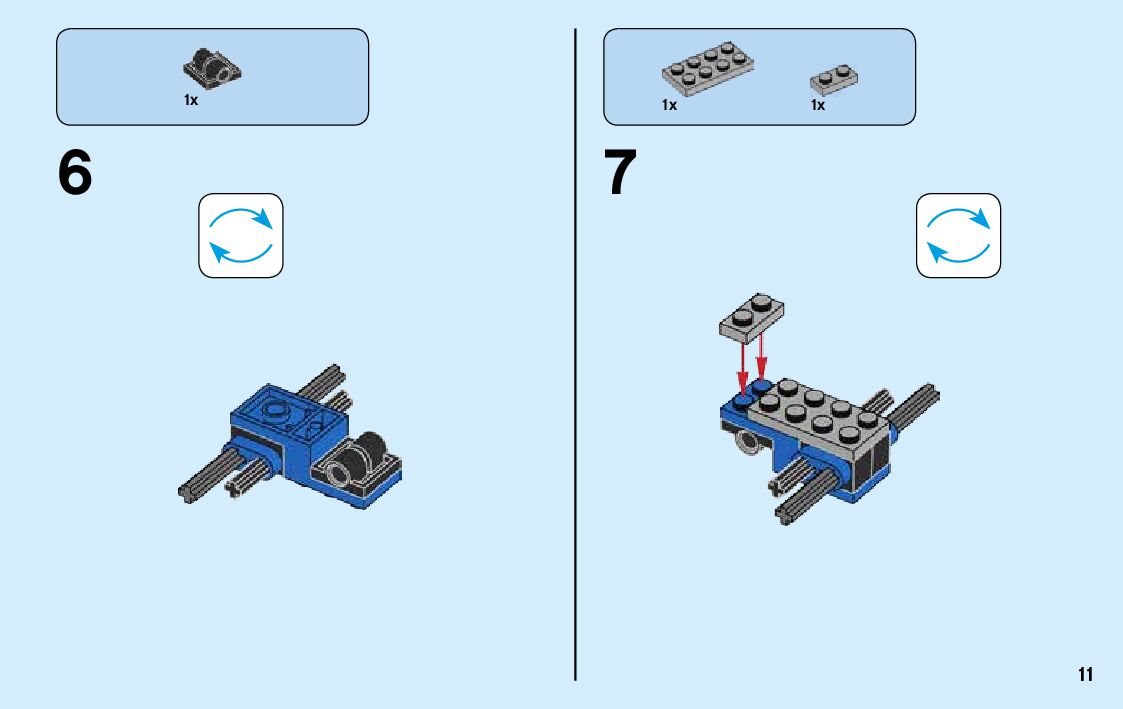 1x

6

1x

1x

7

11